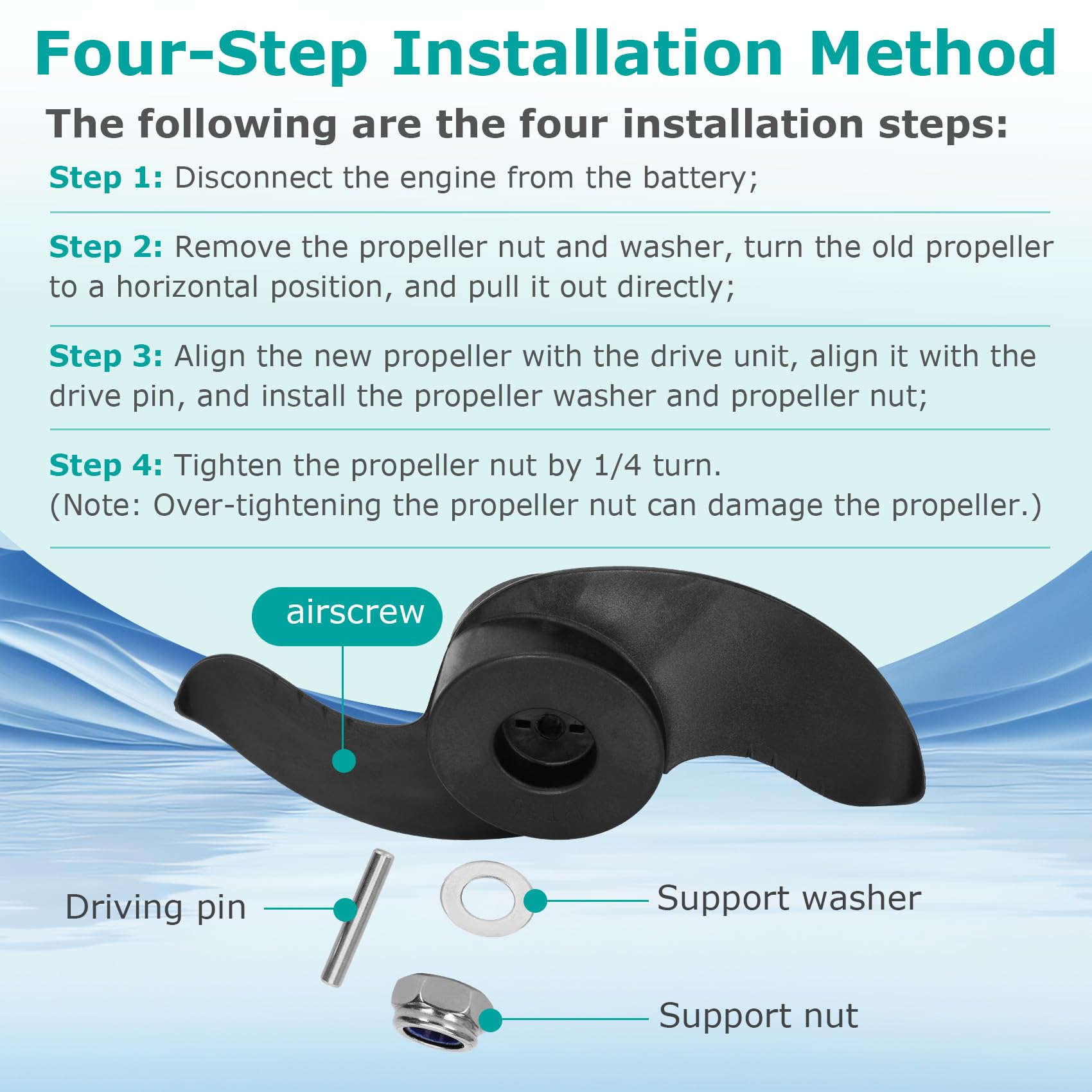 Four-Step Installation Method

The following are the four installation steps:

Step 1: Disconnect the engine from the battery;

Step 2: Remove the propeller nut and washer, turn the old propeller to a horizontal position, and pull it out directly;

Step 3: Align the new propeller with the drive unit, align it with the drive pin, and install the propeller washer and propeller nut;

Step 4: Tighten the propeller nut by 1/4 turn.
(Note: Over-tightening the propeller nut can damage the propeller.)

airscrew

Driving pin

Support washer

Support nut