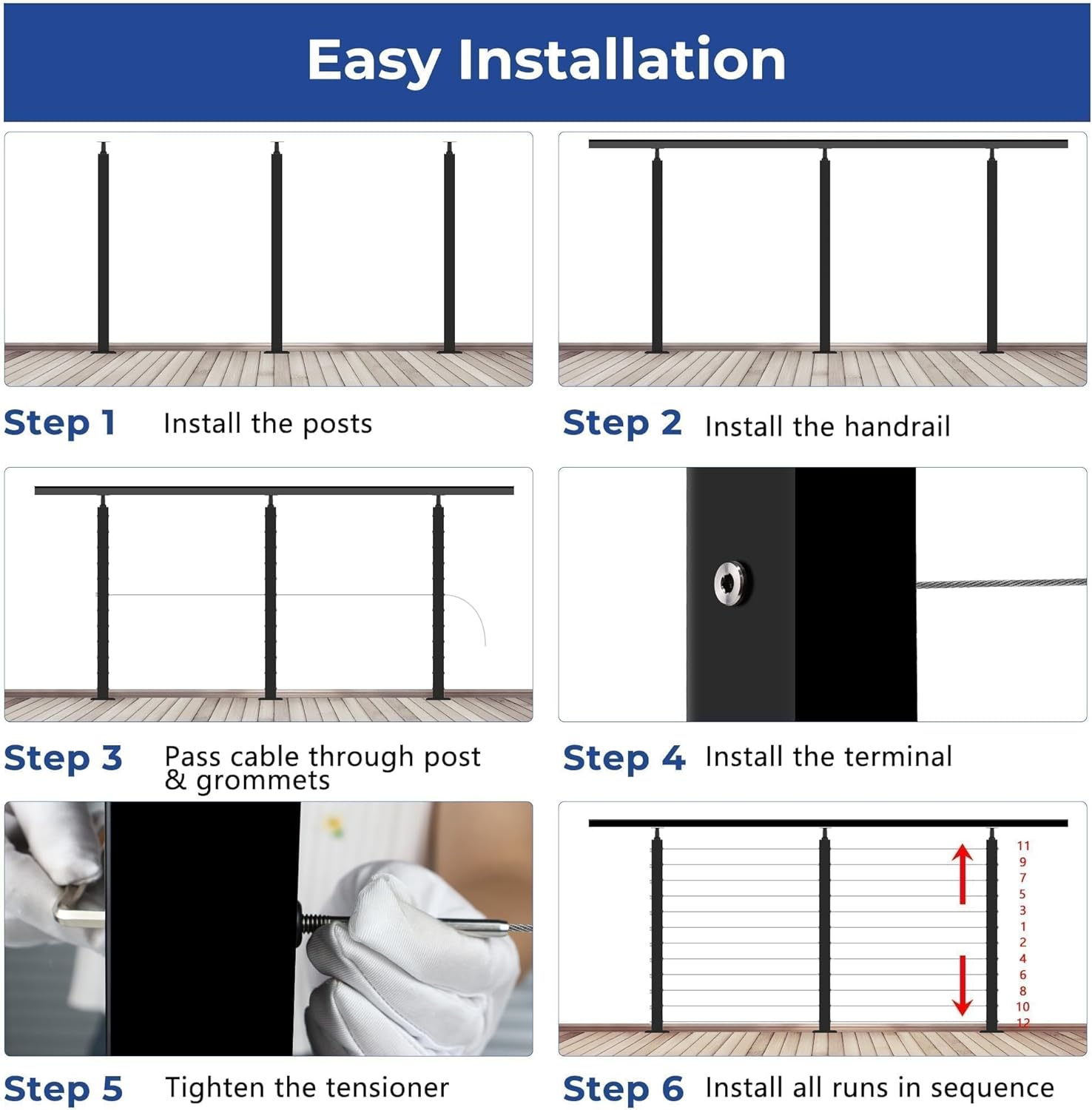 Easy Installation

Step 1 Install the posts

Step 2 Install the handrail

Step 3 Pass cable through post & grommets

Step 4 Install the terminal

Step 5 Tighten the tensioner

11
9
7
5
3
1
2
4
6
8
10
12

Step 6 Install all runs in sequence