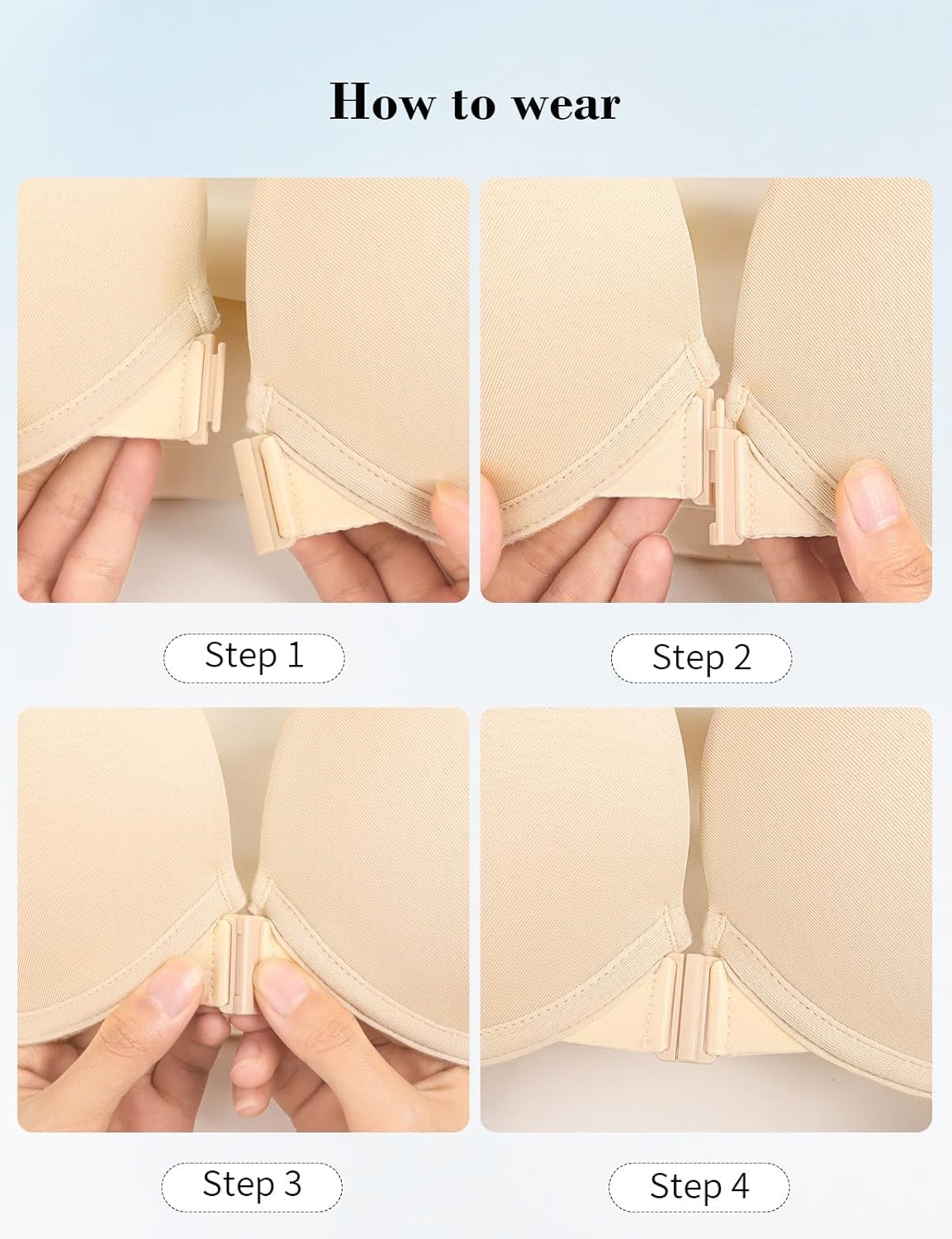 How to wear

Step 1

Step 2

Step 3

Step 4