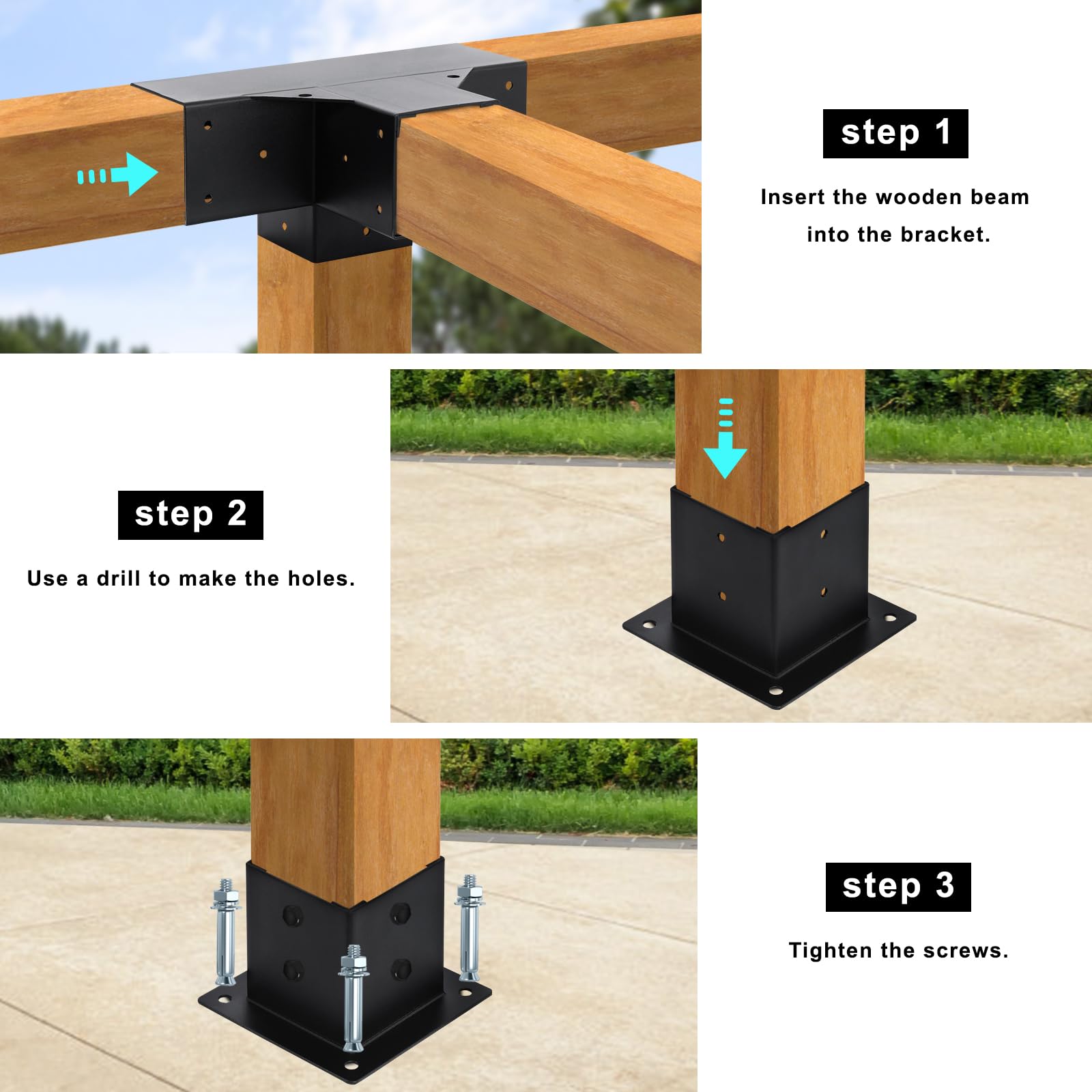 step 1

Insert the wooden beam into the bracket.

step 2

Use a drill to make the holes.

step 3

Tighten the screws.