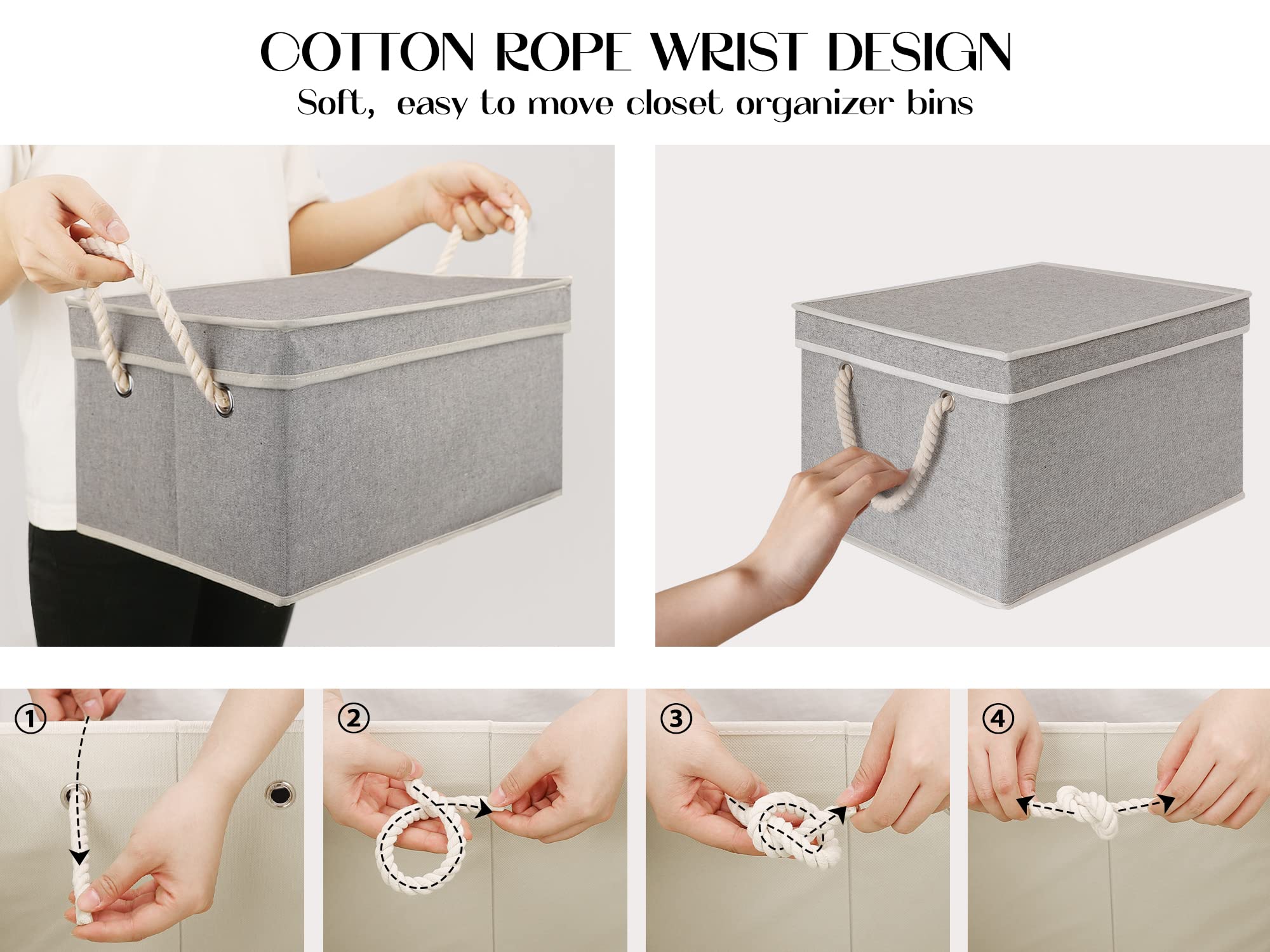 COTTON ROPE WRIST DESIGN
Soft, easy to move closet organizer bins

①

②

③

④