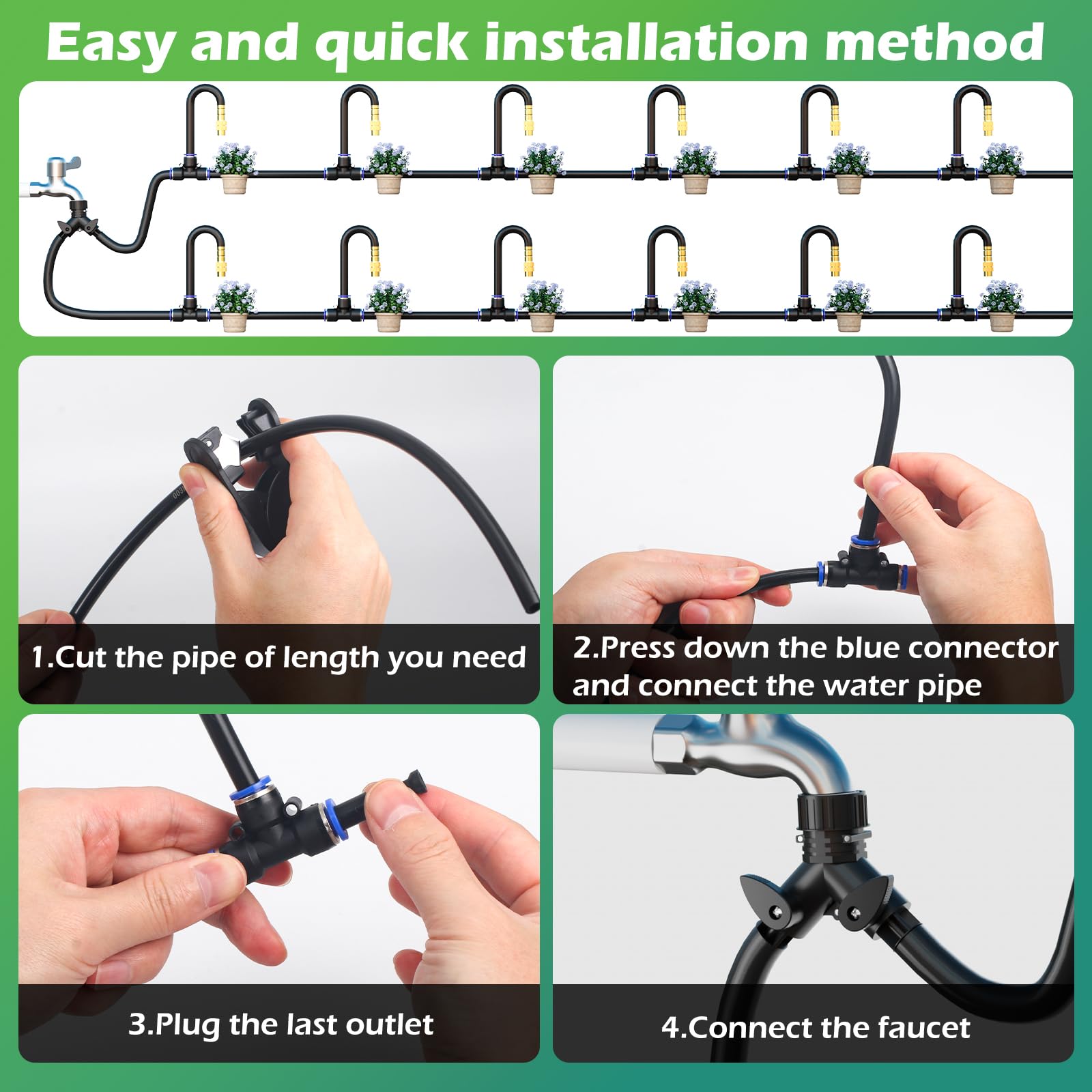 Easy and quick installation method

1.Cut the pipe of length you need

2.Press down the blue connector and connect the water pipe

3.Plug the last outlet

4.Connect the faucet