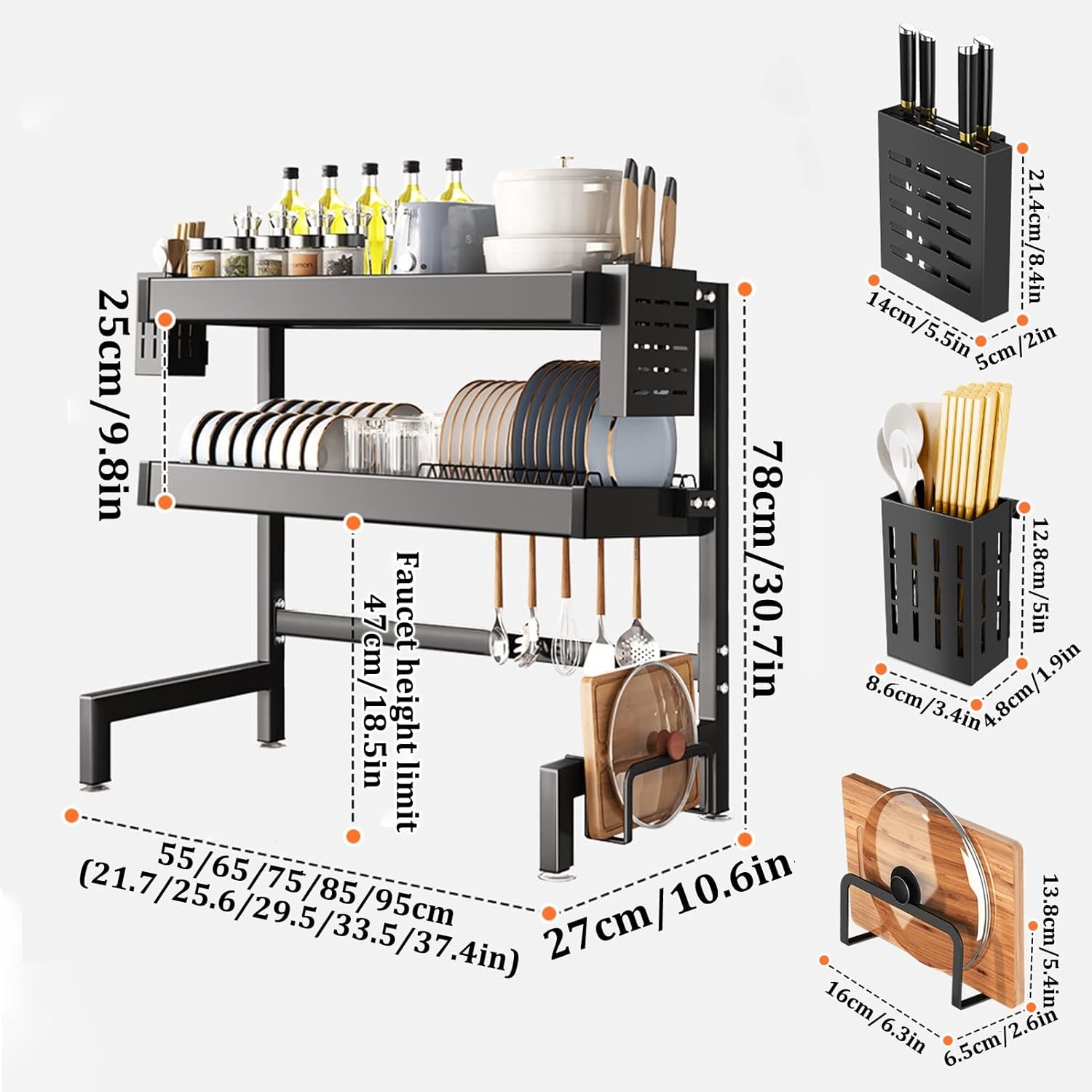 25cm/9.8in

78cm/30.7in

Faucet height limit
47cm/18.5in

55/65/75/85/95cm
(21.7/25.6/29.5/33.5/37.4in)

27cm/10.6in

21.4cm/8.4in
14cm/5.5in
5cm/2in

12.8cm/5in
8.6cm/3.4in
4.8cm/1.9in

13.8cm/5.4in
16cm/6.3in
6.5cm/2.6in