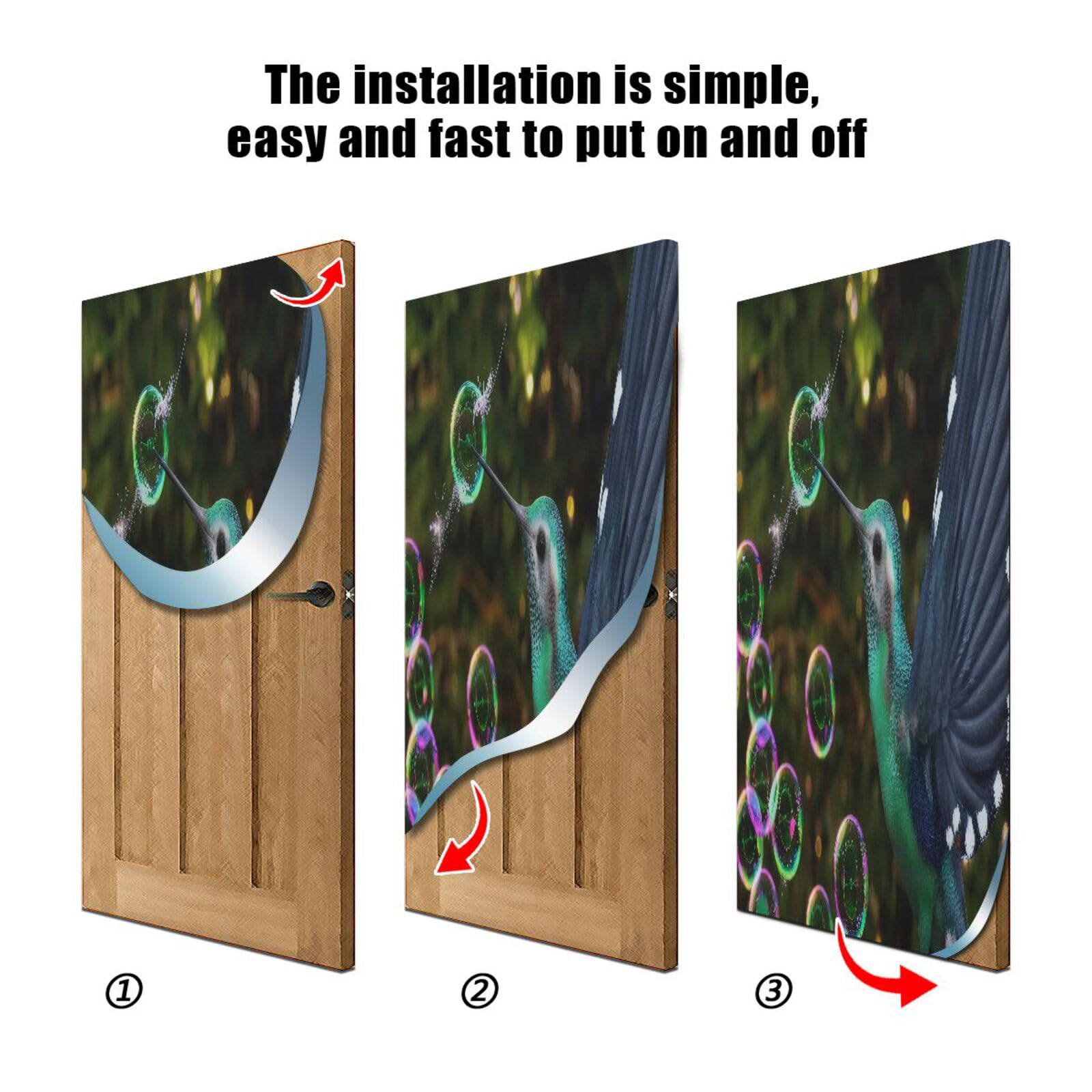 The installation is simple,
easy and fast to put on and off

①

②

③