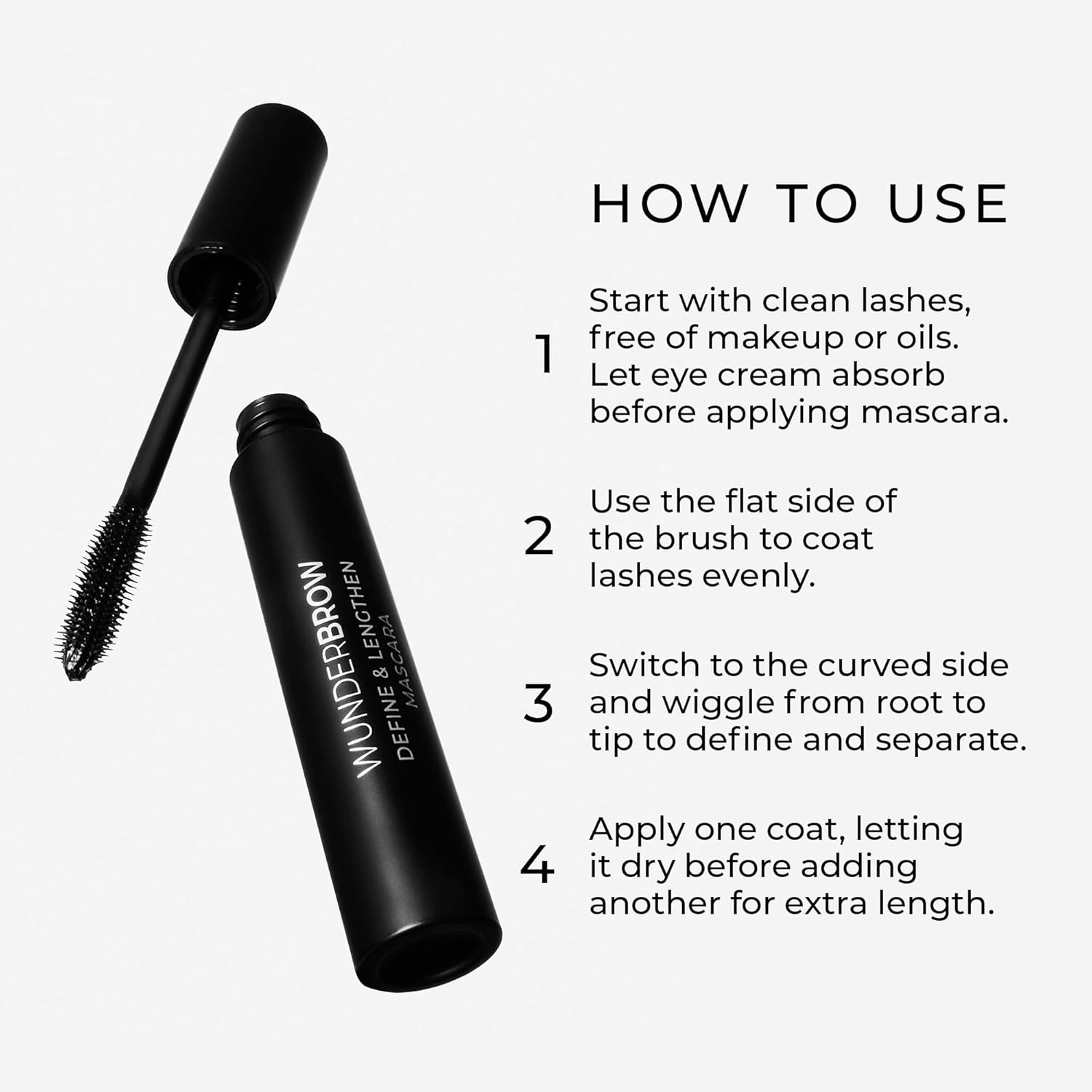 WUNDERBROW
DEFINE & LENGTHEN
MASCARA

HOW TO USE

1 Start with clean lashes, free of makeup or oils. Let eye cream absorb before applying mascara.

2 Use the flat side of the brush to coat lashes evenly.

3 Switch to the curved side and wiggle from root to tip to define and separate.

4 Apply one coat, letting it dry before adding another for extra length.