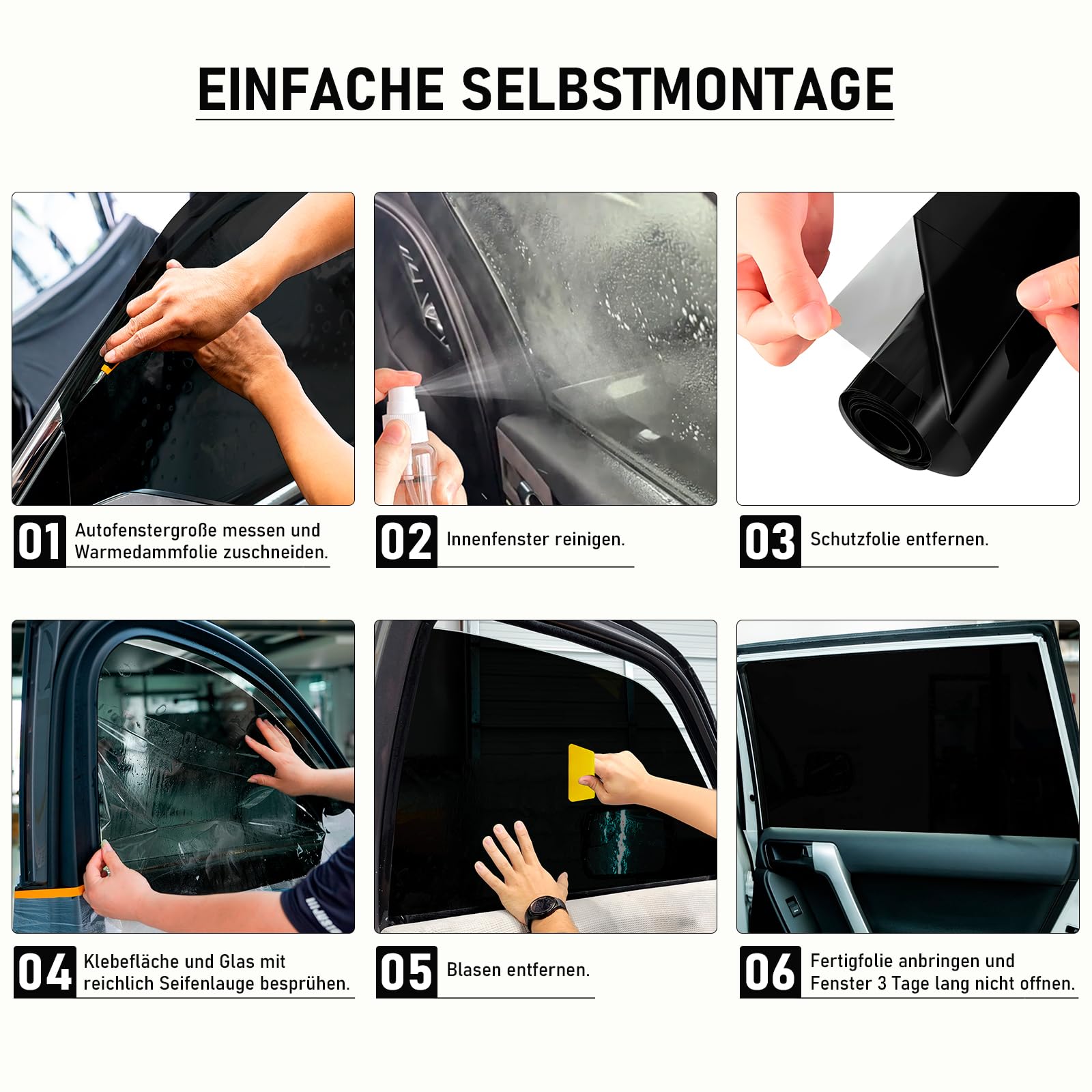 EINFACHE SELBSTMONTAGE

01 Autofenstergroße messen und Warmedammfolie zuschneiden.

02 Innenfenster reinigen.

03 Schutzfolie entfernen.

04 Klebefläche und Glas mit reichlich Seifenlauge besprühen.

05 Blasen entfernen.

06 Fertigfolie anbringen und Fenster 3 Tage lang nicht offnen.