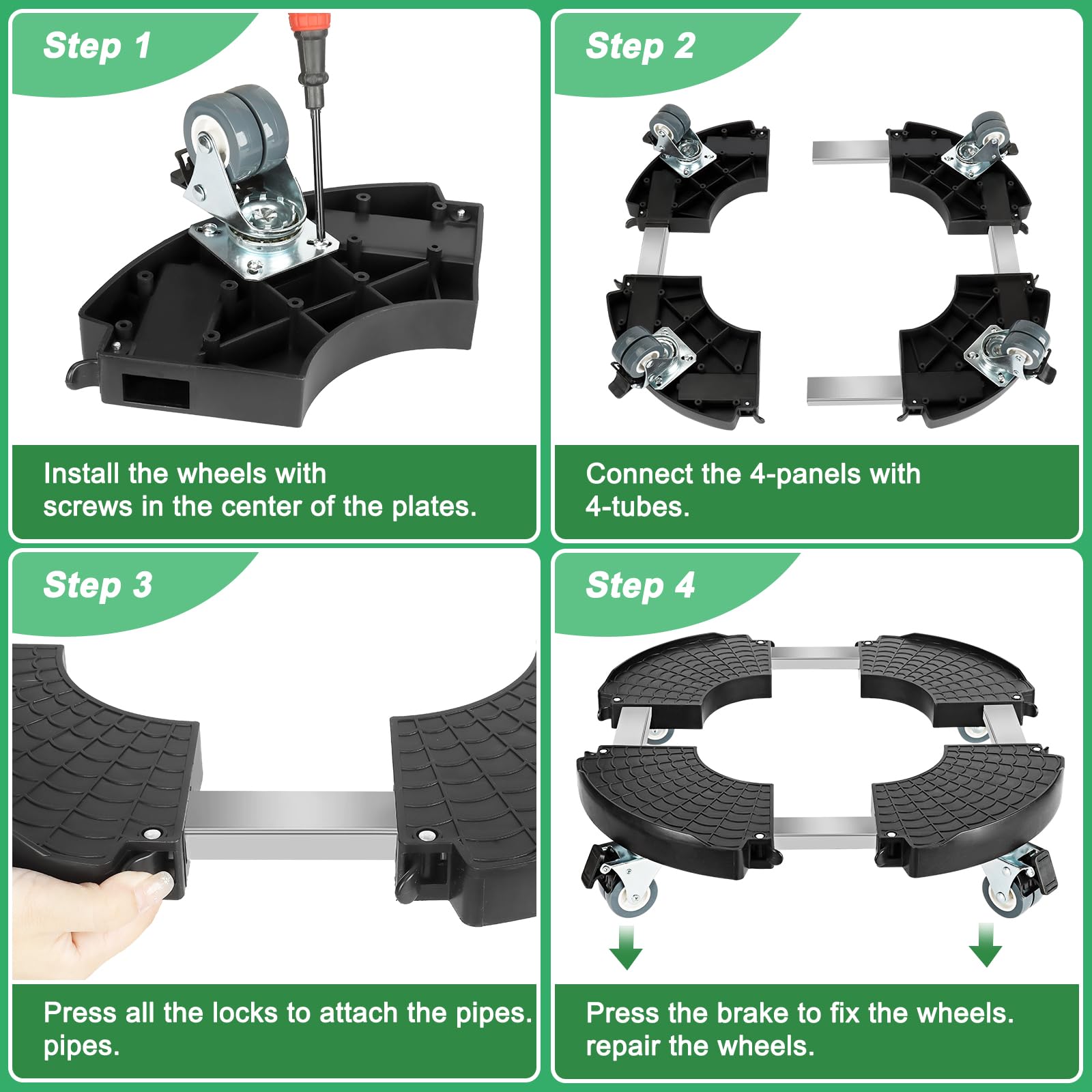 Step 1

Install the wheels with screws in the center of the plates.

Step 2

Connect the 4-panels with 4-tubes.

Step 3

Press all the locks to attach the pipes. pipes.

Step 4

Press the brake to fix the wheels. repair the wheels.