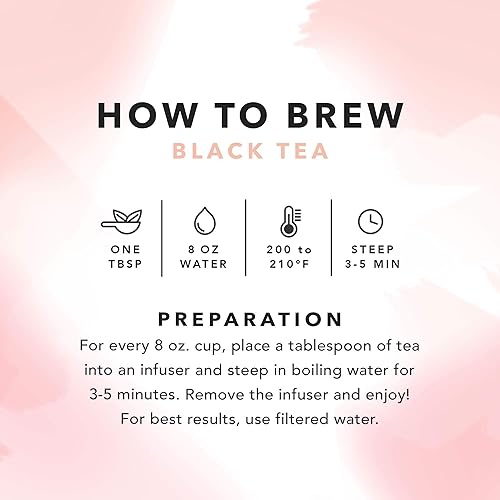 HOW TO BREW
BLACK TEA

ONE TBSP

8 OZ WATER

200 to 210°F

STEEP 3-5 MIN

PREPARATION
For every 8 oz. cup, place a tablespoon of tea into an infuser and steep in boiling water for 3-5 minutes. Remove the infuser and enjoy! For best results, use filtered water.