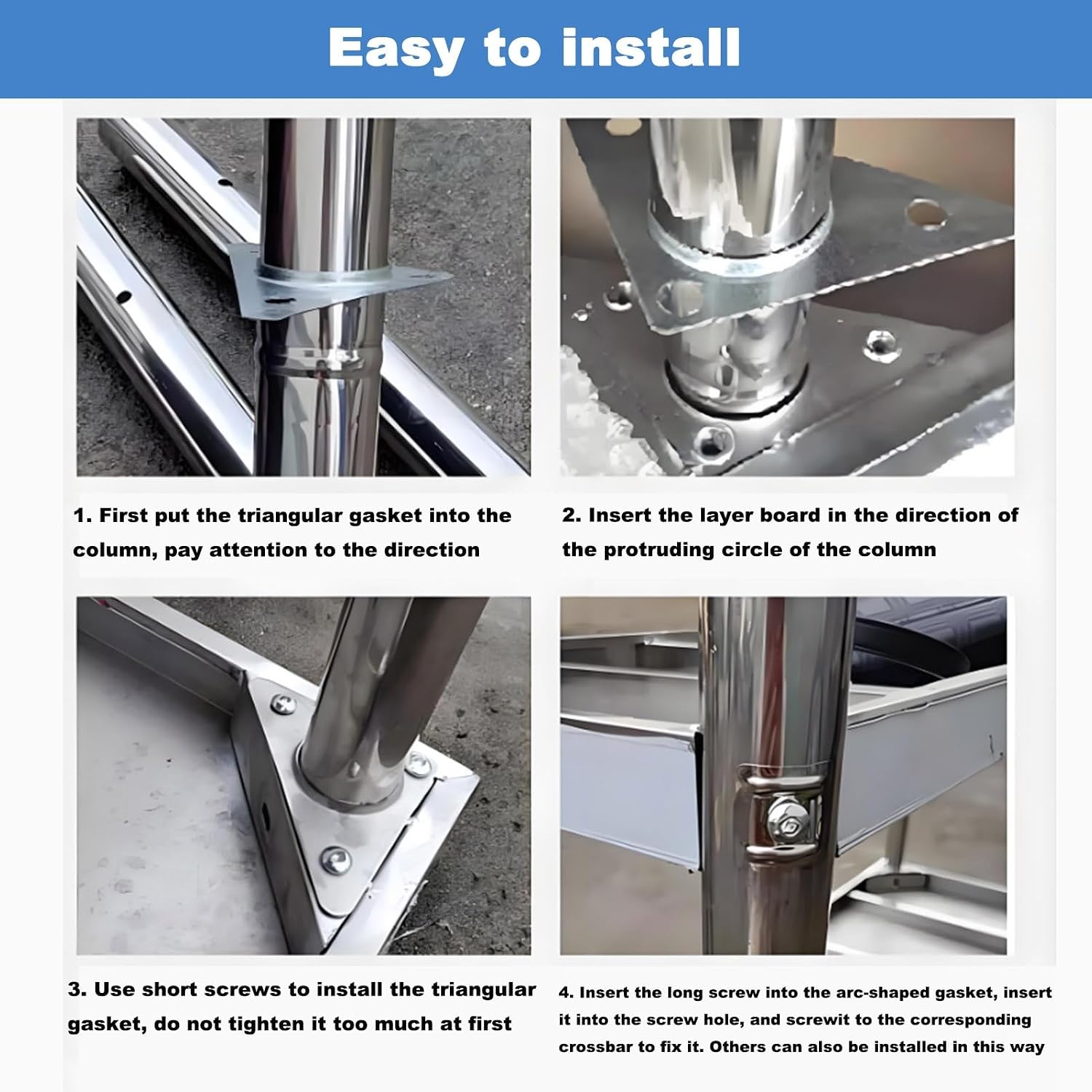 Easy to install

1. First put the triangular gasket into the column, pay attention to the direction

2. Insert the layer board in the direction of the protruding circle of the column

3. Use short screws to install the triangular gasket, do not tighten it too much at first

4. Insert the long screw into the arc-shaped gasket, insert it into the screw hole, and screwit to the corresponding crossbar to fix it. Others can also be installed in this way