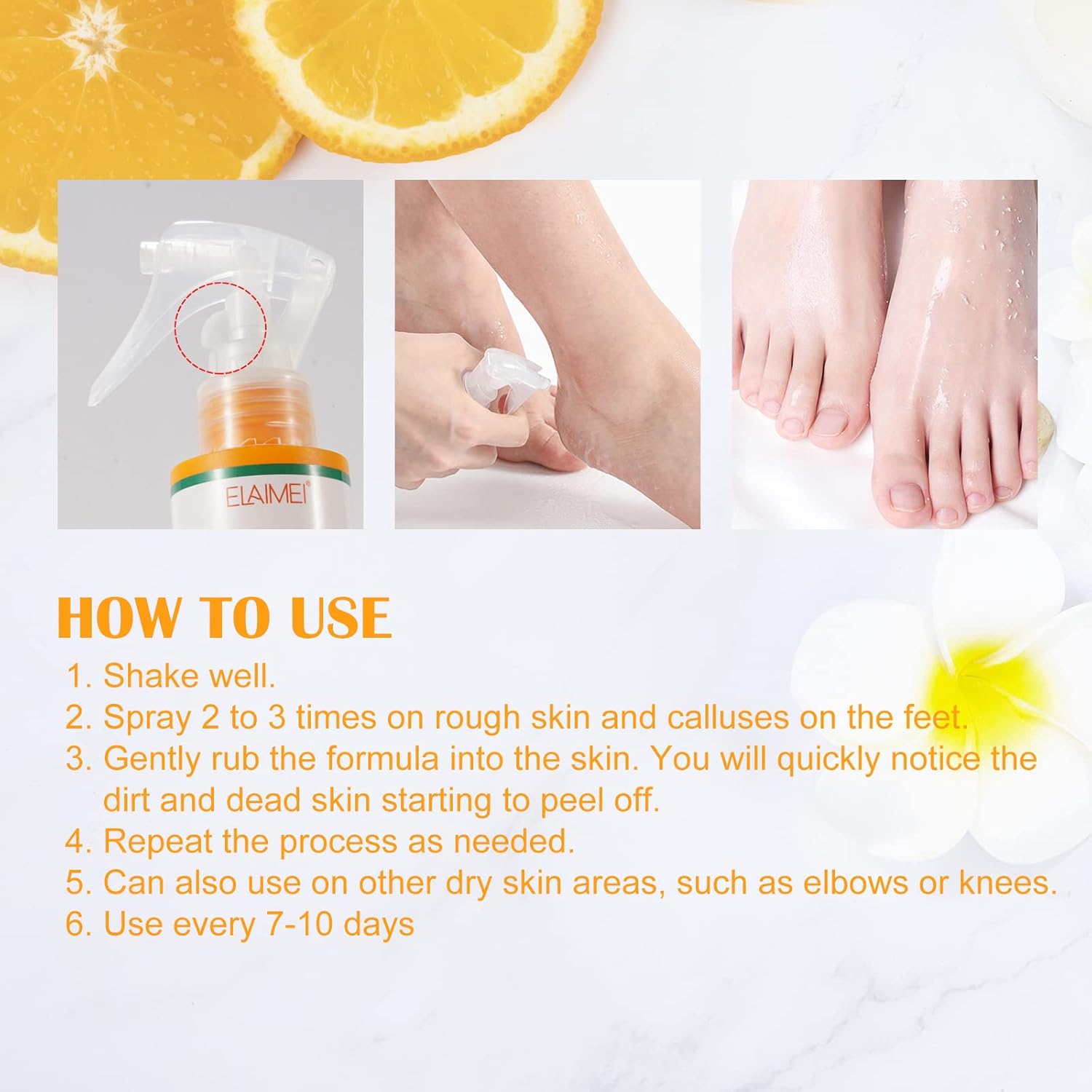 ELAIMEI

HOW TO USE

1. Shake well.
2. Spray 2 to 3 times on rough skin and calluses on the feet.
3. Gently rub the formula into the skin. You will quickly notice the dirt and dead skin starting to peel off.
4. Repeat the process as needed.
5. Can also use on other dry skin areas, such as elbows or knees.
6. Use every 7-10 days