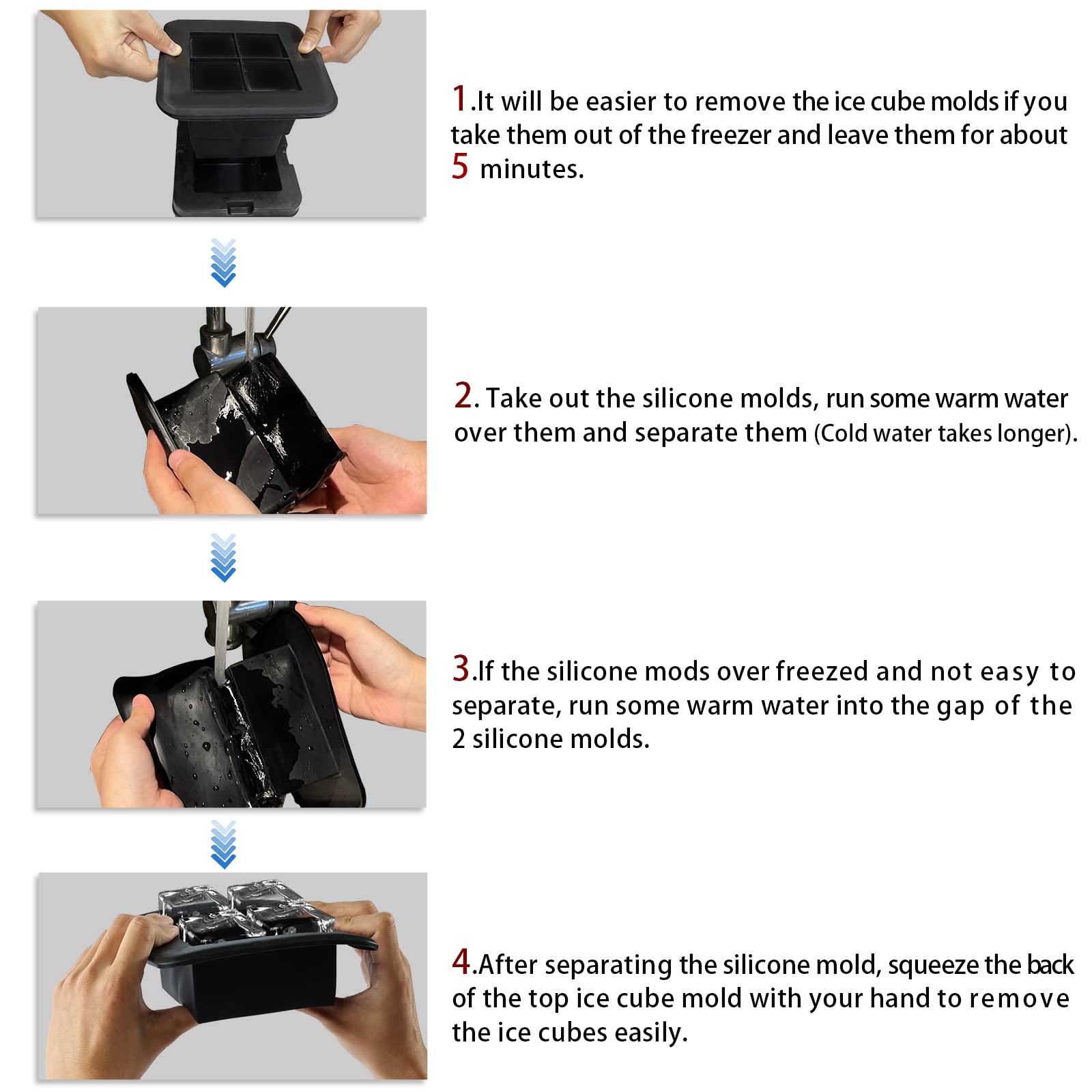 1.It will be easier to remove the ice cube molds if you take them out of the freezer and leave them for about 5 minutes.

2. Take out the silicone molds, run some warm water over them and separate them (Cold water takes longer).

3.If the silicone mods over freezed and not easy to separate, run some warm water into the gap of the 2 silicone molds.

4.After separating the silicone mold, squeeze the back of the top ice cube mold with your hand to remove the ice cubes easily.