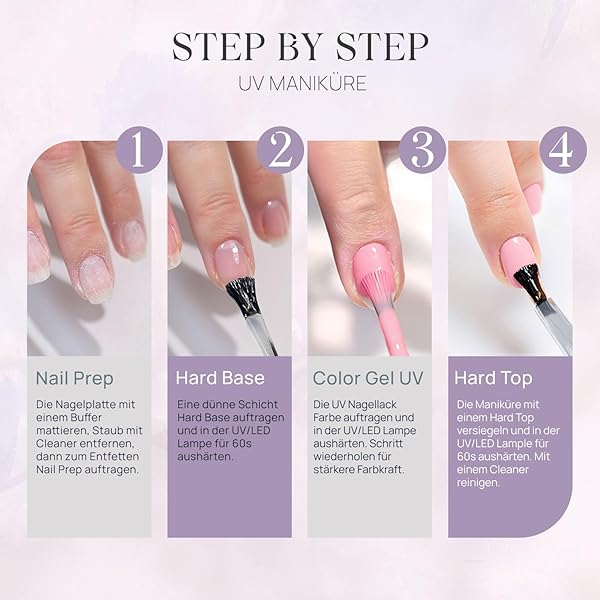 STEP BY STEP
UV MANIKÜRE

1

Nail Prep

Die Nagelplatte mit einem Buffer mattieren, Staub mit Cleaner entfernen, dann zum Entfetten Nail Prep auftragen.

2

Hard Base

Eine dünne Schicht Hard Base auftragen und in der UV/LED Lampe für 60s aushärten.

3

Color Gel UV

Die UV Nagellack Farbe auftragen und in der UV/LED Lampe aushärten. Schritt wiederholen für stärkere Farbkraft.

4

Hard Top

Die Maniküre mit einem Hard Top versiegeln und in der UV/LED Lample für 60s aushärten. Mit einem Cleaner reinigen.