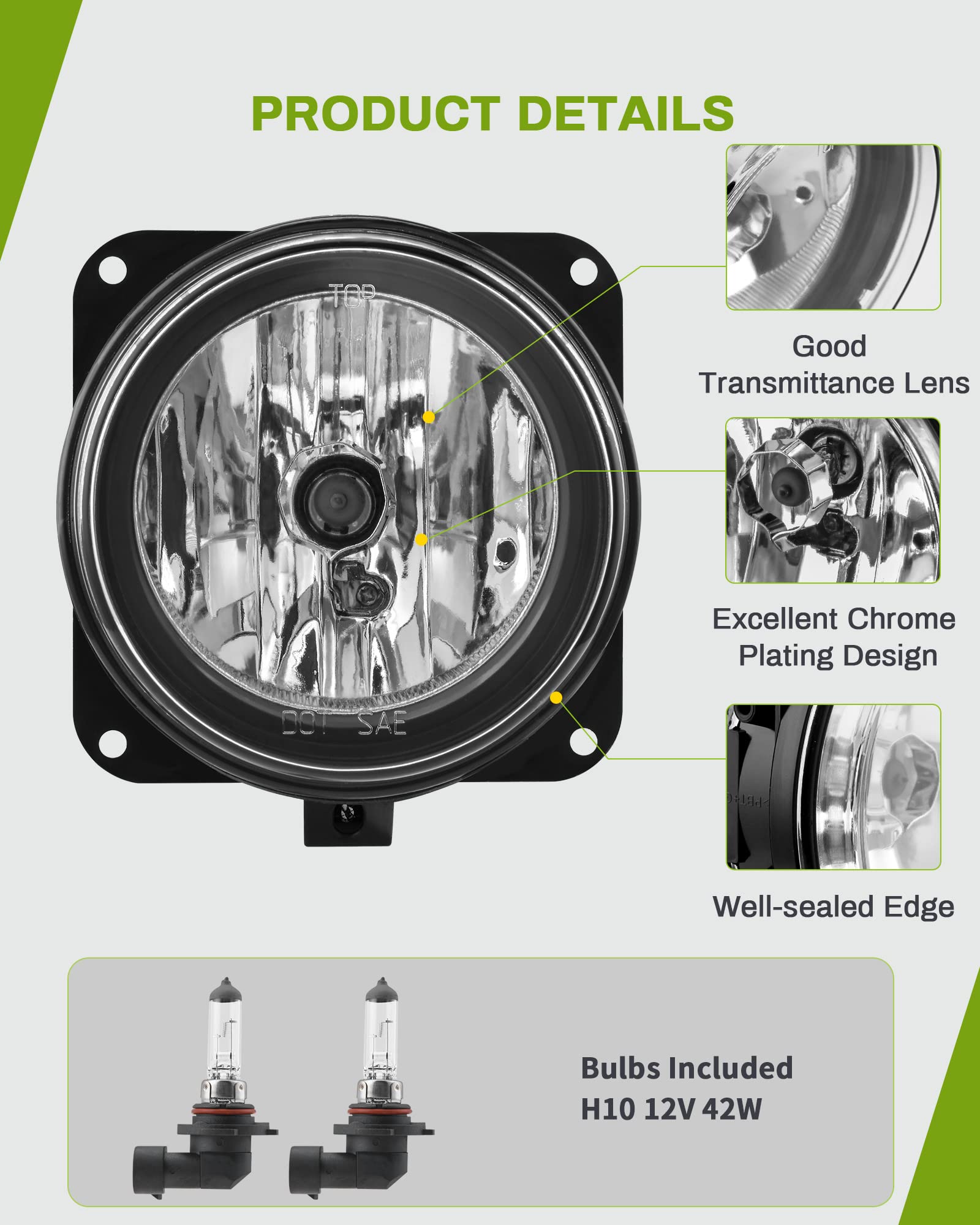 PRODUCT DETAILS

TOP

DOT SAE

Good Transmittance Lens

Excellent Chrome Plating Design

Well-sealed Edge

Bulbs Included
H10 12V 42W