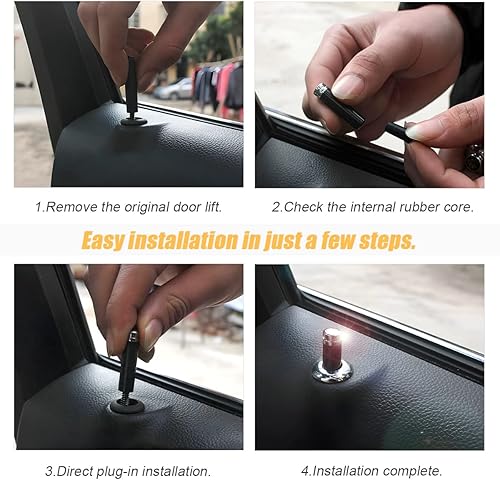 1.Remove the original door lift.

2.Check the internal rubber core.

Easy installation in just a few steps.

3.Direct plug-in installation.

4.Installation complete.