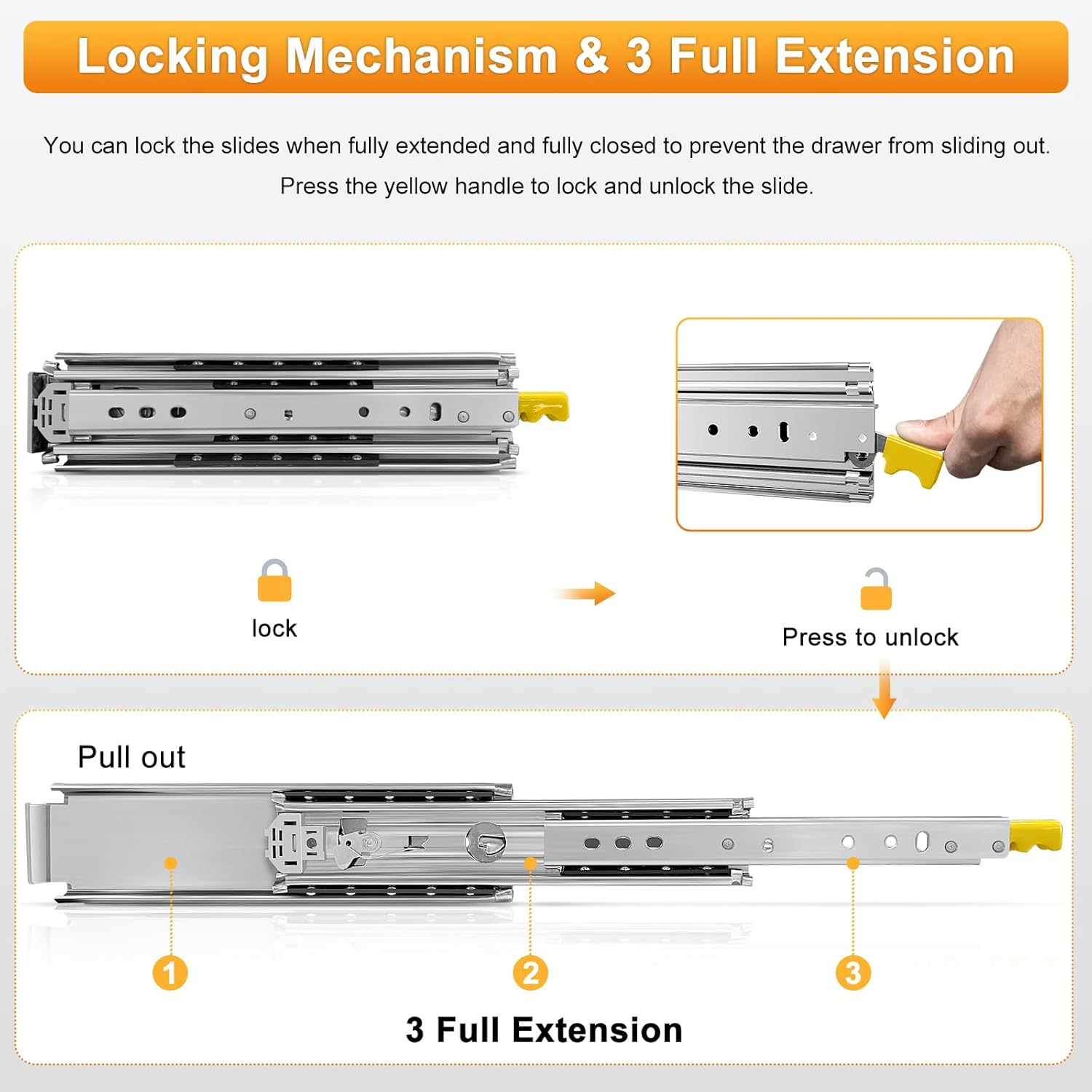 Locking Mechanism & 3 Full Extension

You can lock the slides when fully extended and fully closed to prevent the drawer from sliding out. Press the yellow handle to lock and unlock the slide.

lock

Press to unlock

Pull out

1

2

3

3 Full Extension