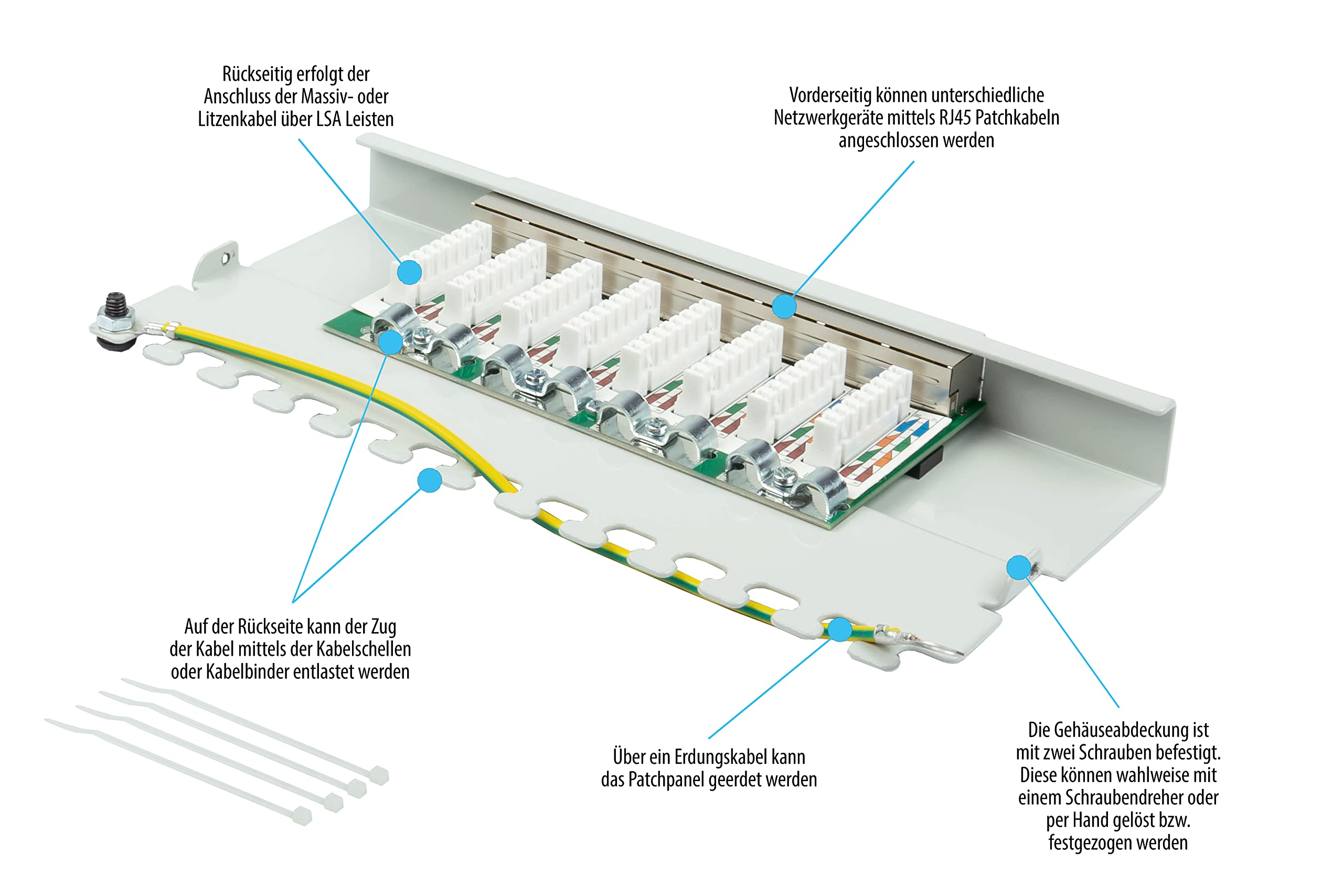 Rückseitig erfolgt der Anschluss der Massiv- oder Litzenkabel über LSA Leisten

Vorderseitig können unterschiedliche Netzwerkgeräte mittels RJ45 Patchkabeln angeschlossen werden

Auf der Rückseite kann der Zug der Kabel mittels der Kabelschellen oder Kabelbinder entlastet werden

Über ein Erdungskabel kann das Patchpanel geerdet werden

Die Gehäuseabdeckung ist mit zwei Schrauben befestigt. Diese können wahlweise mit einem Schraubendreher oder per Hand gelöst bzw. festgezogen werden