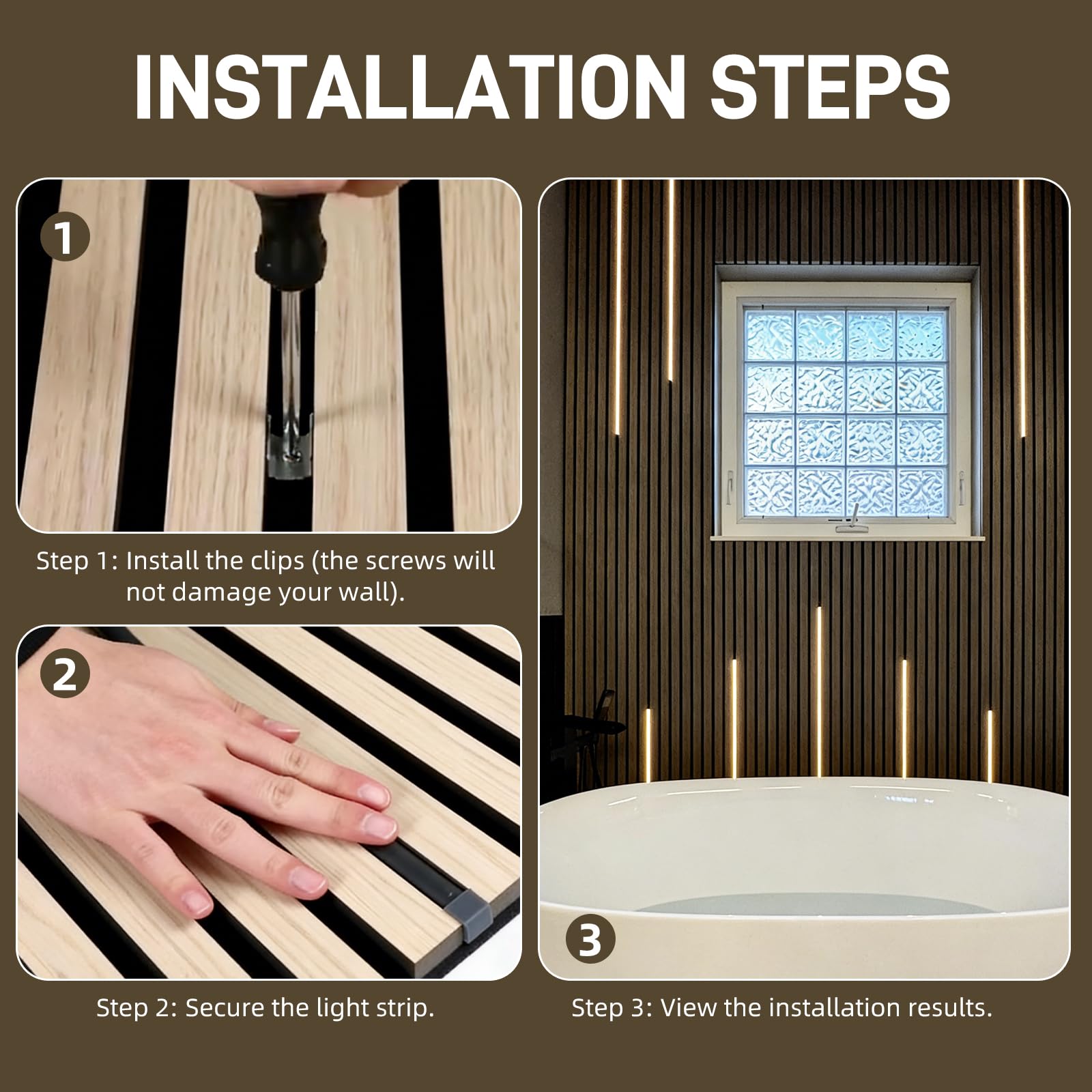 INSTALLATION STEPS

1

Step 1: Install the clips (the screws will not damage your wall).

2

Step 2: Secure the light strip.

3

Step 3: View the installation results.