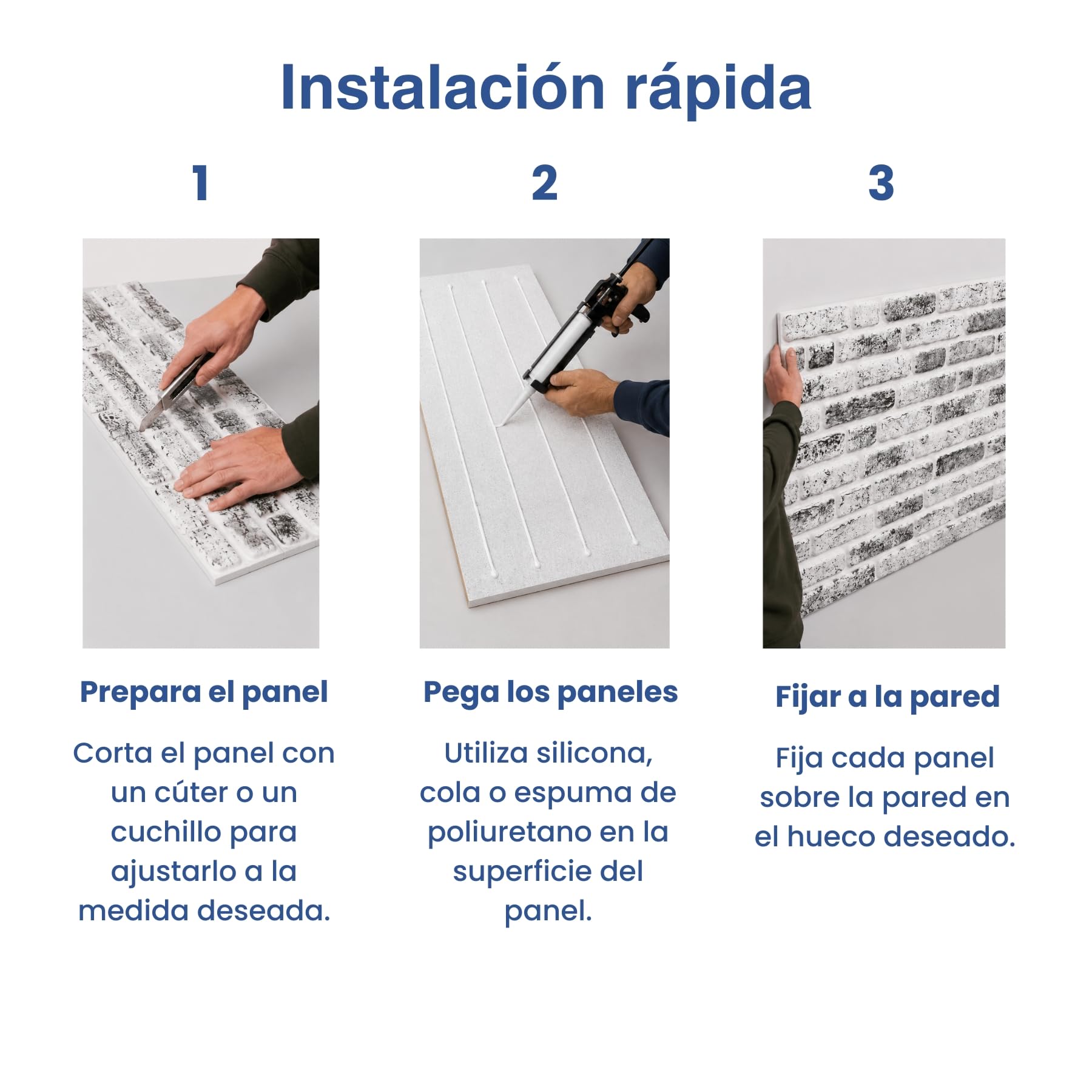 Instalación rápida

1

Prepara el panel

Corta el panel con un cúter o un cuchillo para ajustarlo a la medida deseada.

2

Pega los paneles

Utiliza silicona, cola o espuma de poliuretano en la superficie del panel.

3

Fijar a la pared

Fija cada panel sobre la pared en el hueco deseado.