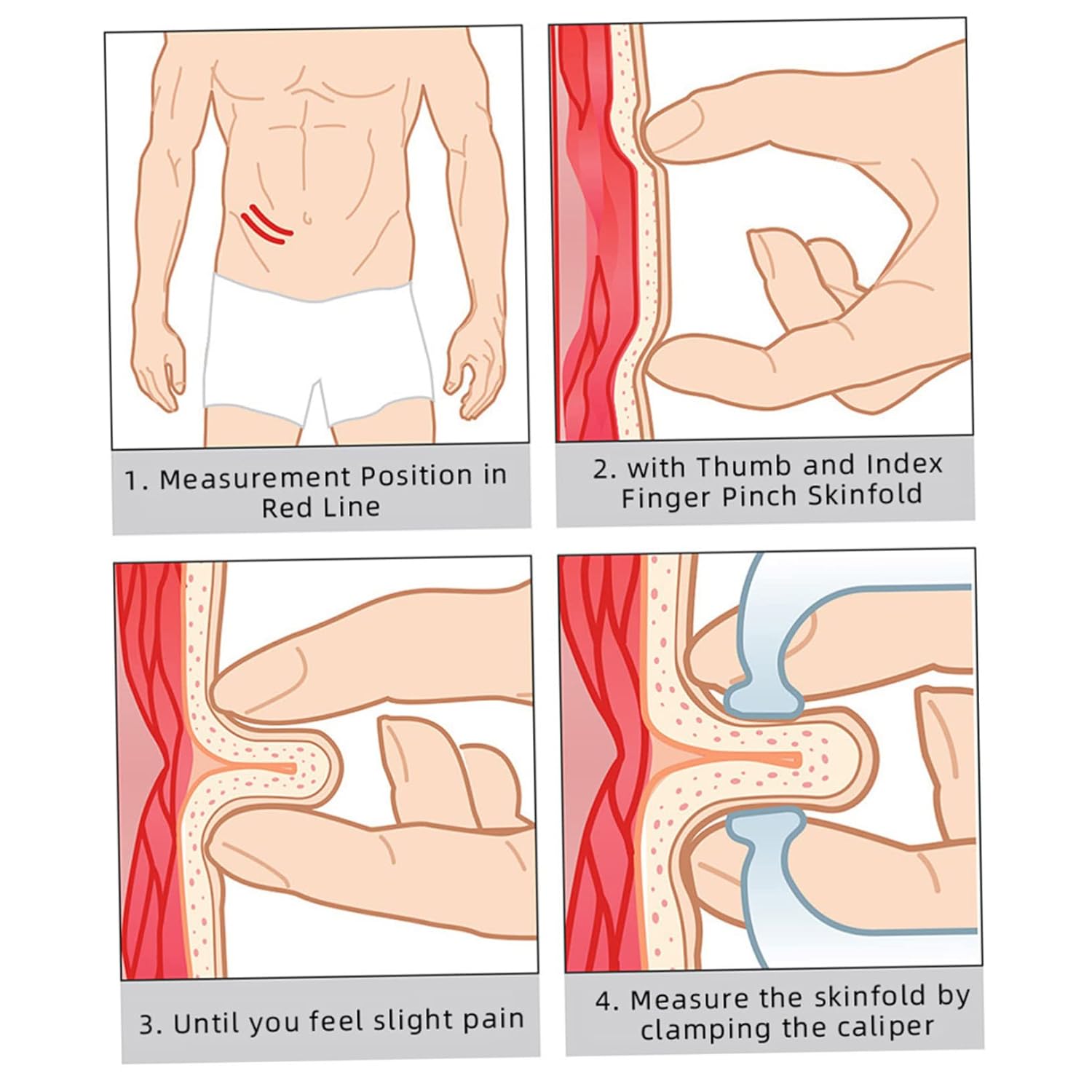 1. Measurement Position in Red Line

2. with Thumb and Index Finger Pinch Skinfold

3. Until you feel slight pain

4. Measure the skinfold by clamping the caliper