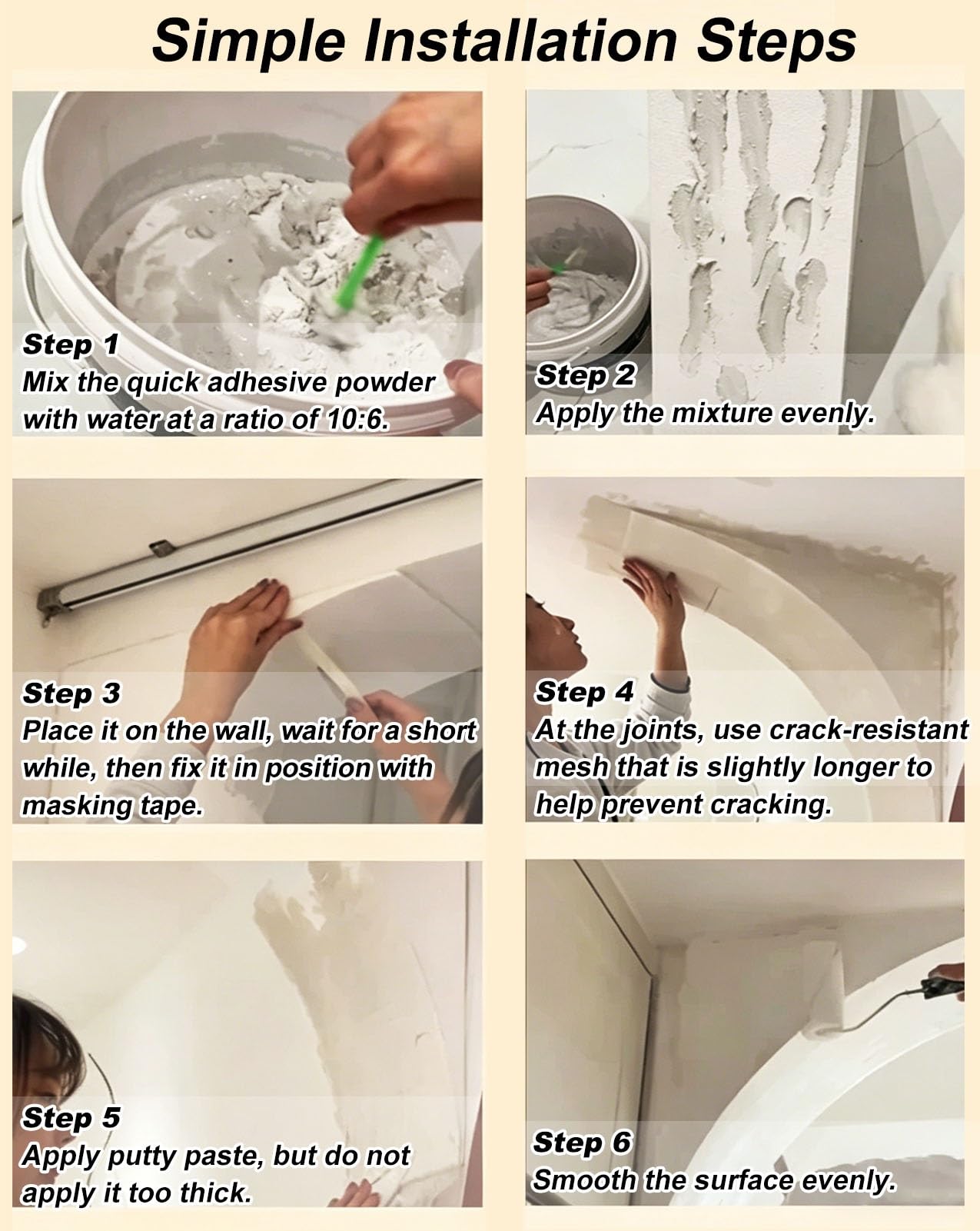 Simple Installation Steps

Step 1
Mix the quick adhesive powder with water at a ratio of 10:6.

Step 2
Apply the mixture evenly.

Step 3
Place it on the wall, wait for a short while, then fix it in position with masking tape.

Step 4
At the joints, use crack-resistant mesh that is slightly longer to help prevent cracking.

Step 5
Apply putty paste, but do not apply it too thick.

Step 6
Smooth the surface evenly.