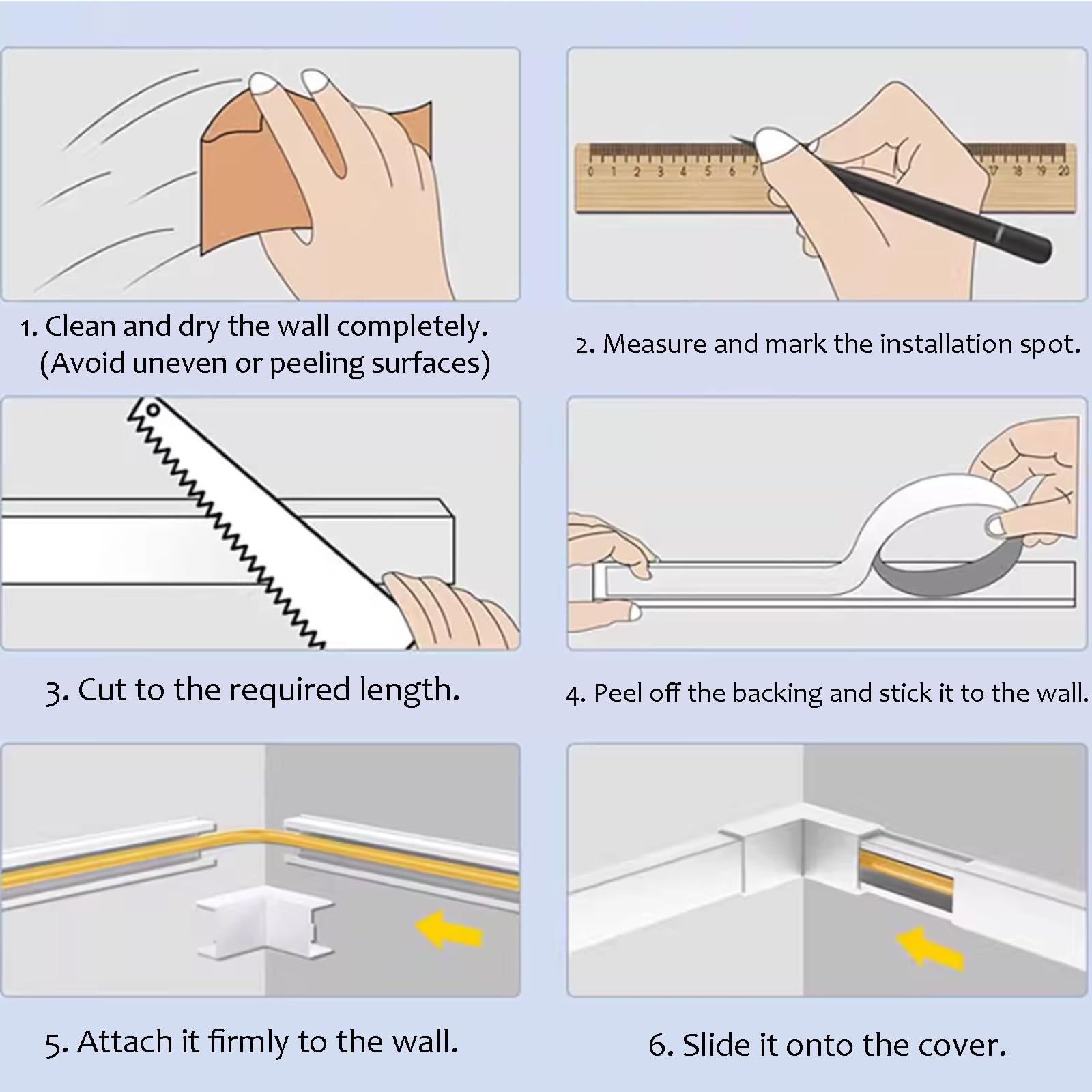 0 1 2 3 4 5 6 7 17 18 19 20

1. Clean and dry the wall completely. (Avoid uneven or peeling surfaces)

2. Measure and mark the installation spot.

3. Cut to the required length.

4. Peel off the backing and stick it to the wall.

5. Attach it firmly to the wall.

6. Slide it onto the cover.