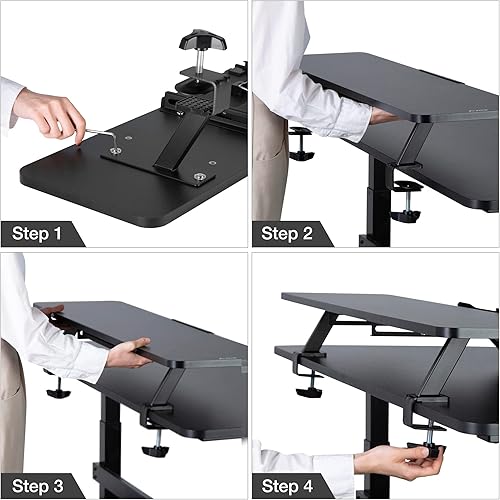 Step 1

Step 2

Step 3

Step 4