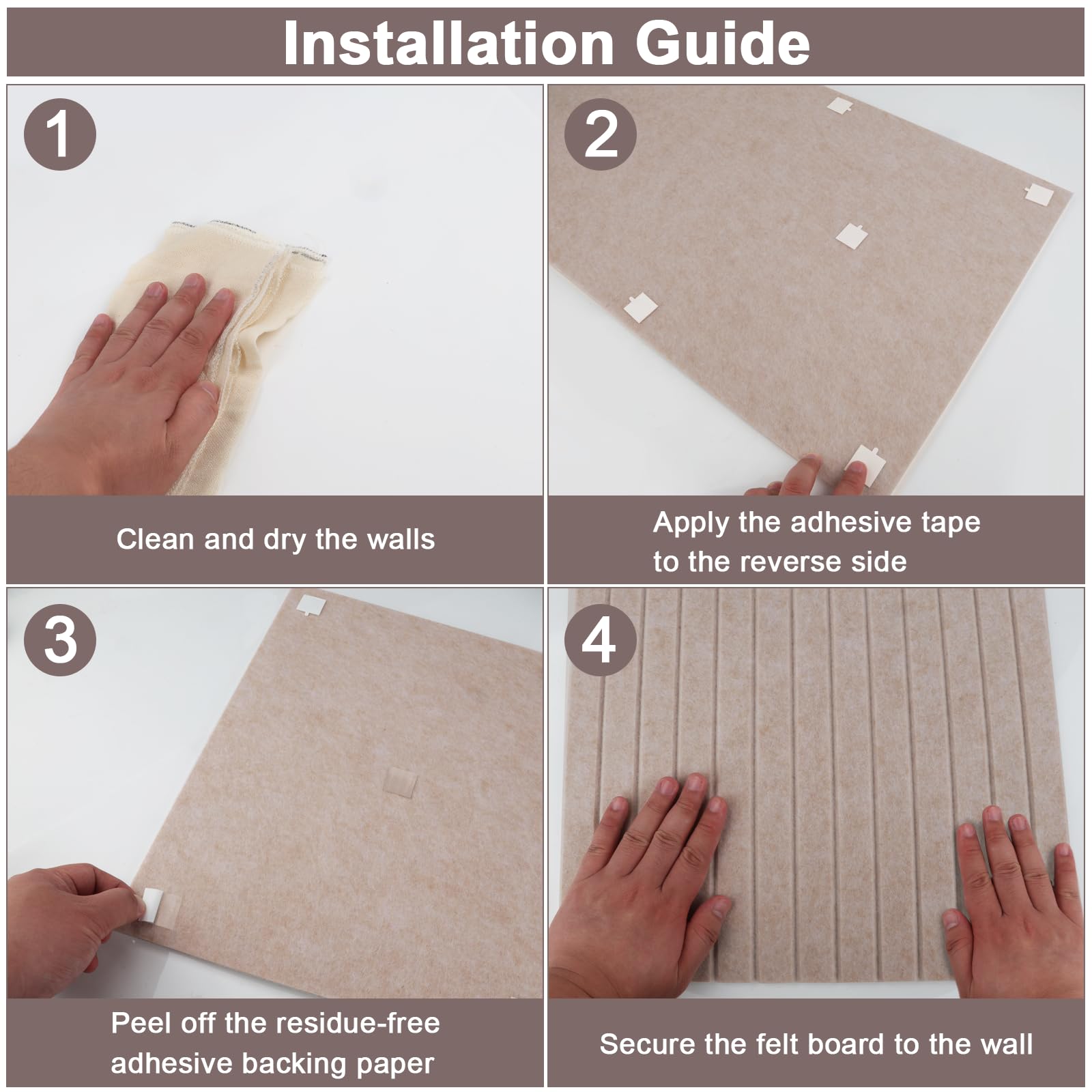 Installation Guide

1

Clean and dry the walls

2

Apply the adhesive tape to the reverse side

3

Peel off the residue-free adhesive backing paper

4

Secure the felt board to the wall