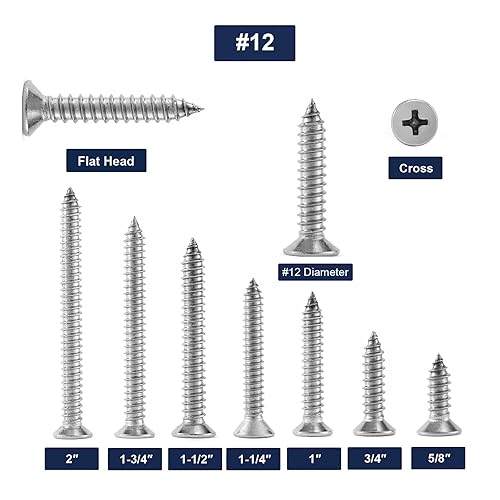 #12

Flat Head

Cross

#12 Diameter

2"

1-3/4"

1-1/2"

1-1/4"

1"

3/4"

5/8"