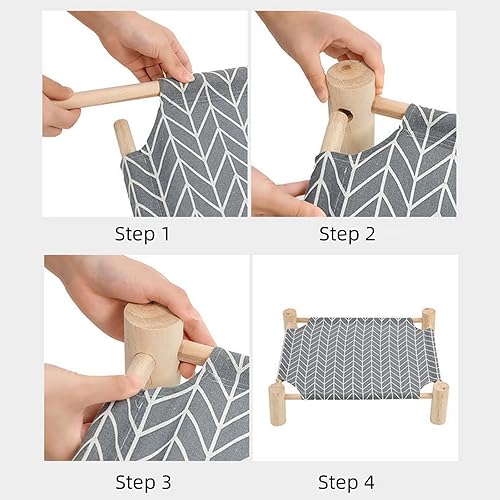 Step 1

Step 2

Step 3

Step 4