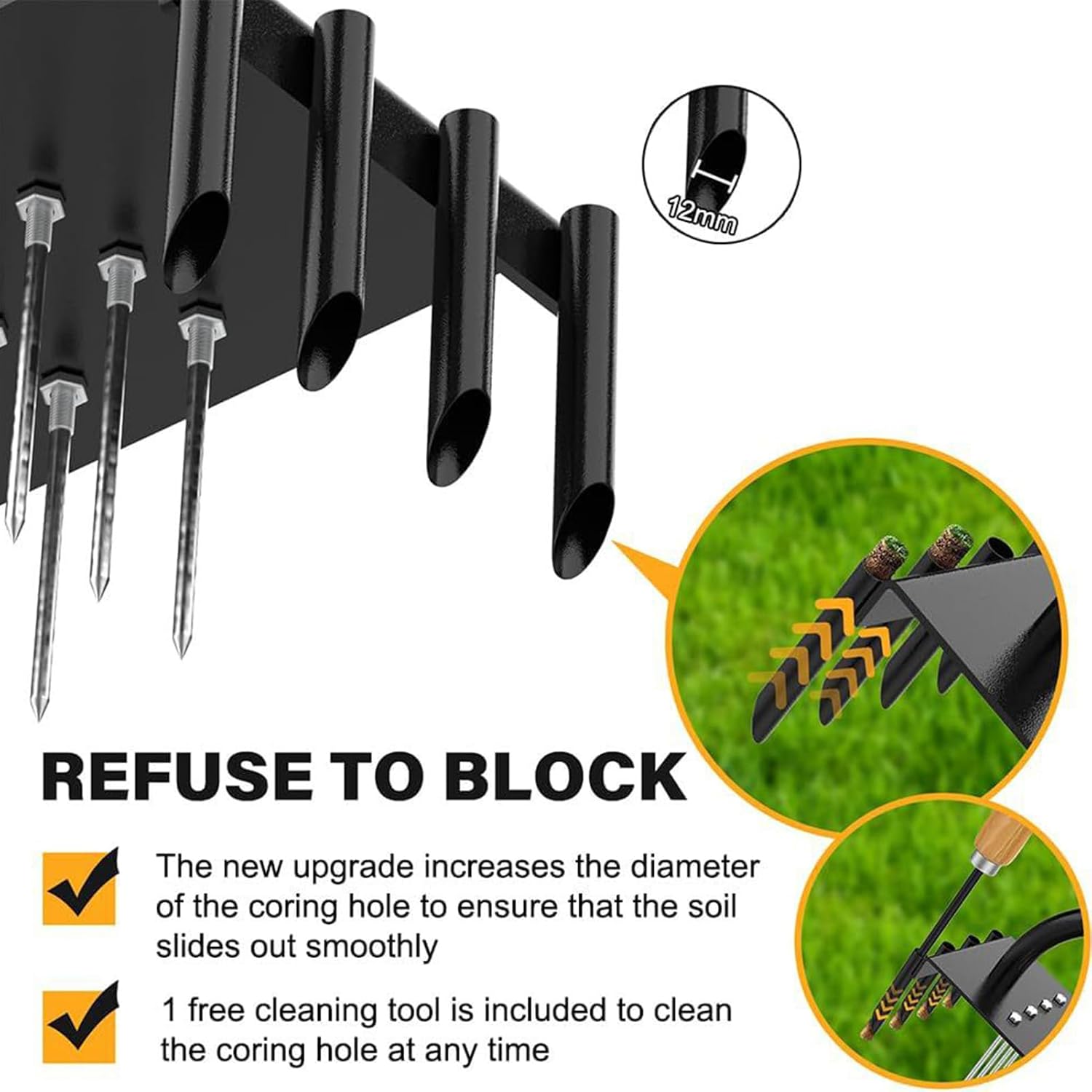 12mm

REFUSE TO BLOCK

The new upgrade increases the diameter of the coring hole to ensure that the soil slides out smoothly

1 free cleaning tool is included to clean the coring hole at any time