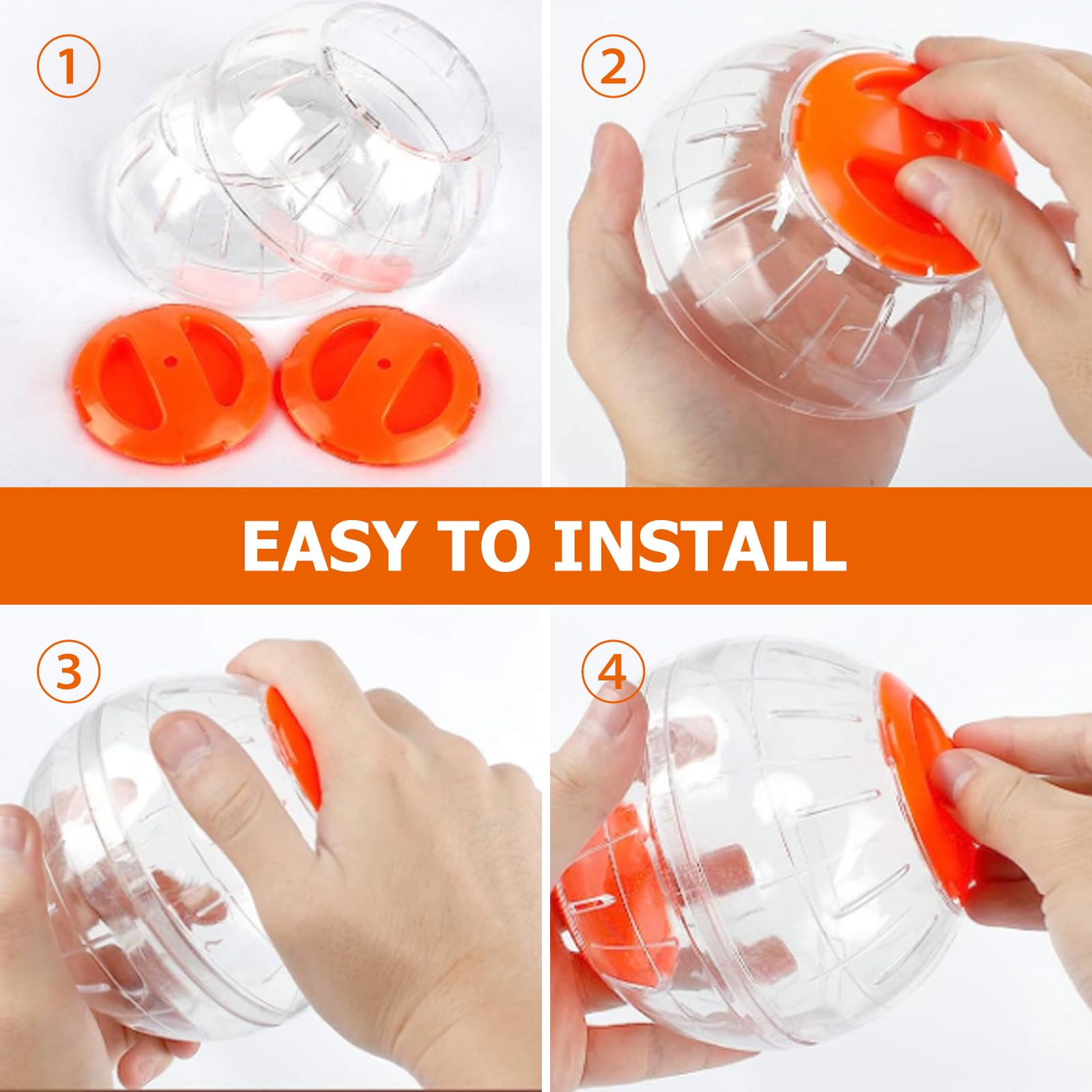 ①

②

EASY TO INSTALL

③

④