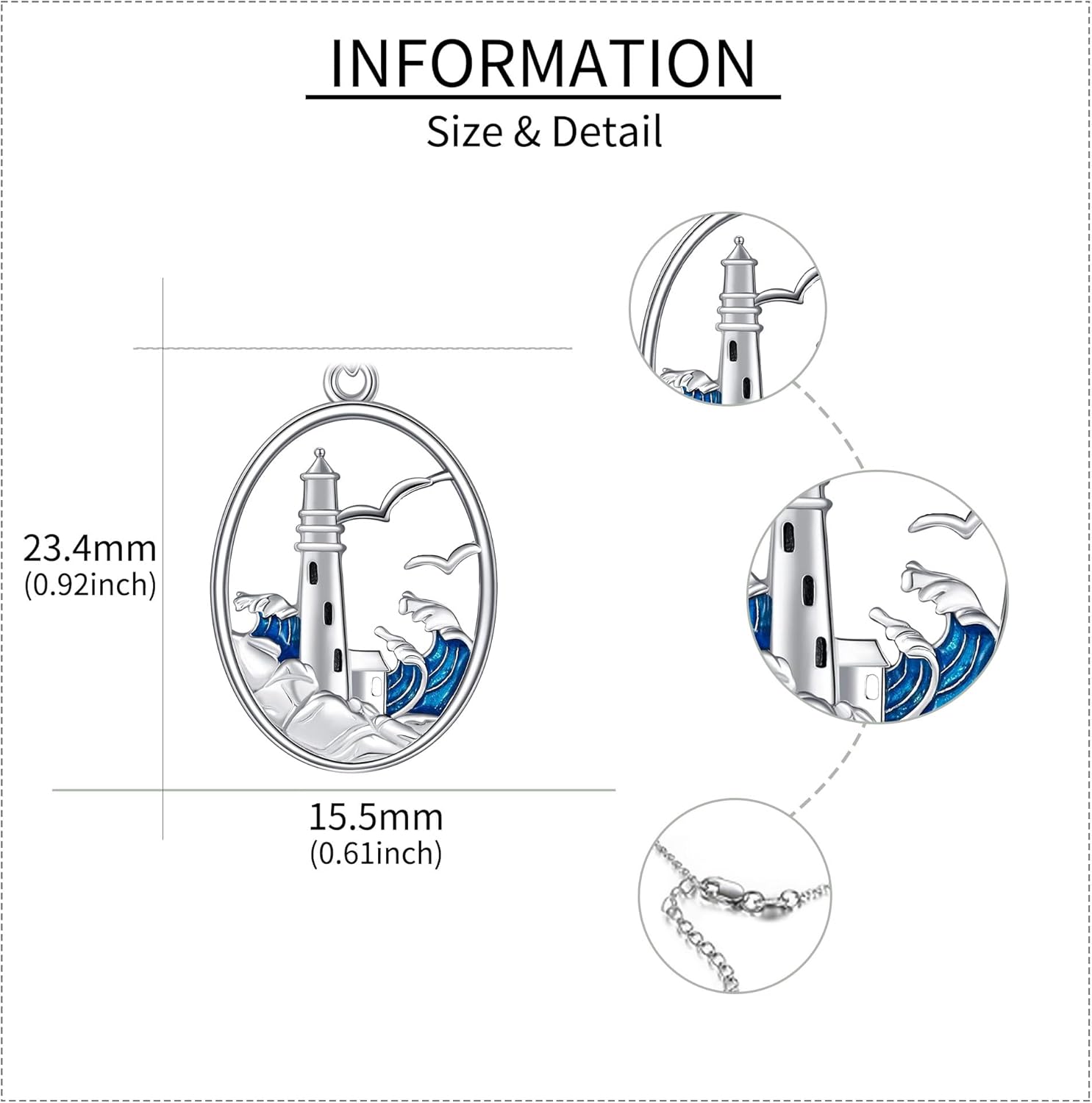 INFORMATION
Size & Detail

23.4mm
(0.92inch)

15.5mm
(0.61inch)