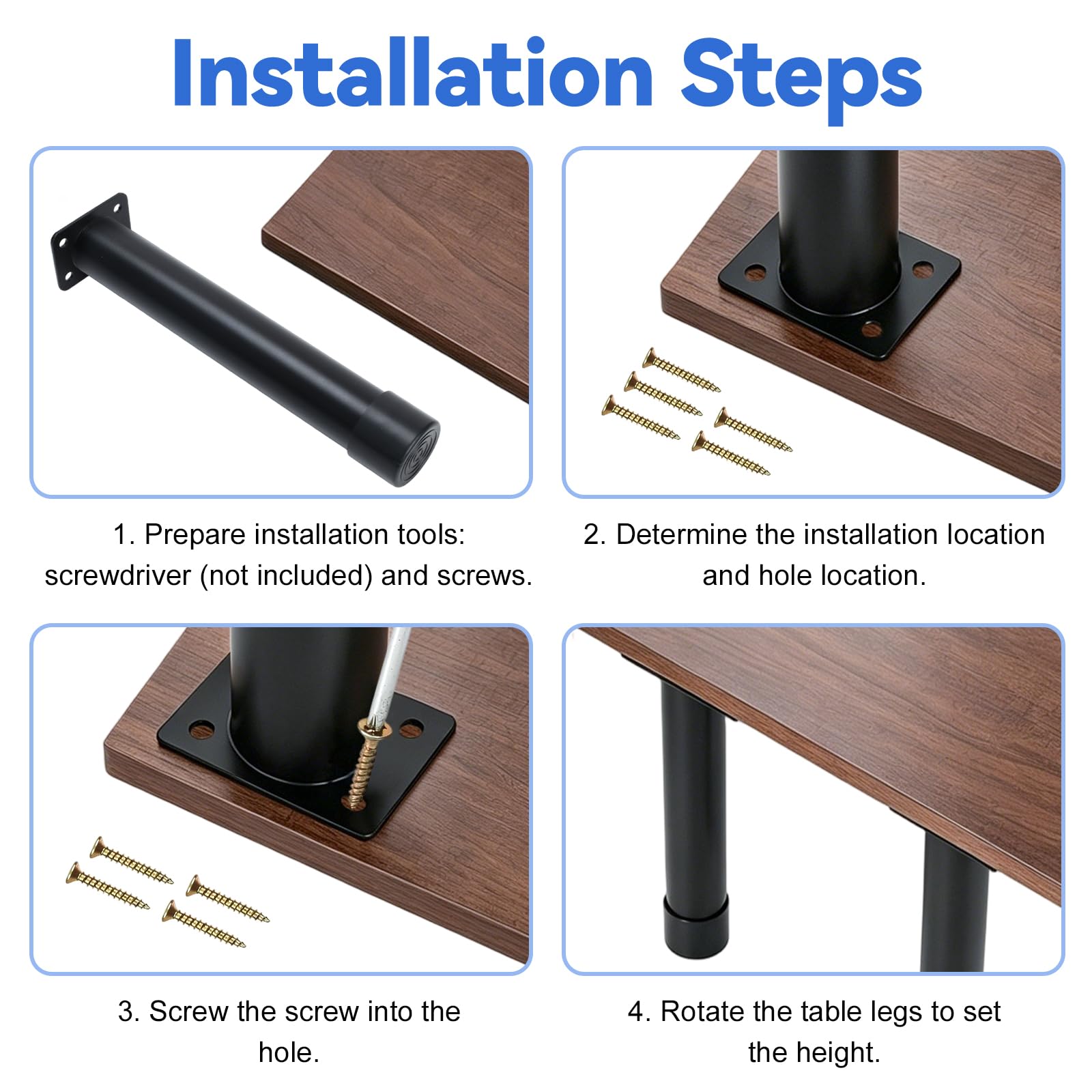 Installation Steps

1. Prepare installation tools: screwdriver (not included) and screws.

2. Determine the installation location and hole location.

3. Screw the screw into the hole.

4. Rotate the table legs to set the height.