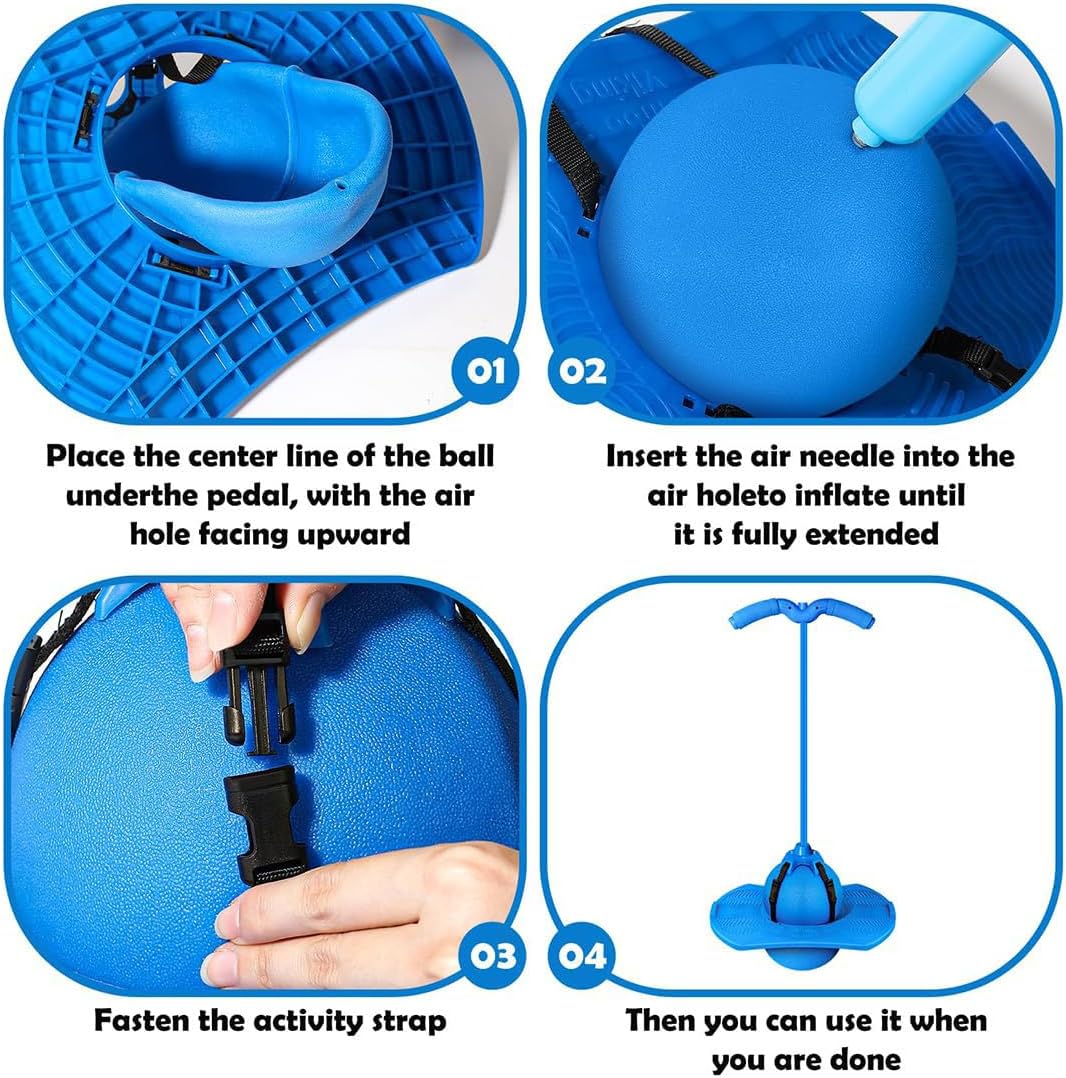 01

Place the center line of the ball underthe pedal, with the air hole facing upward

02

Insert the air needle into the air holeto inflate until it is fully extended

03

Fasten the activity strap

04

Then you can use it when you are done