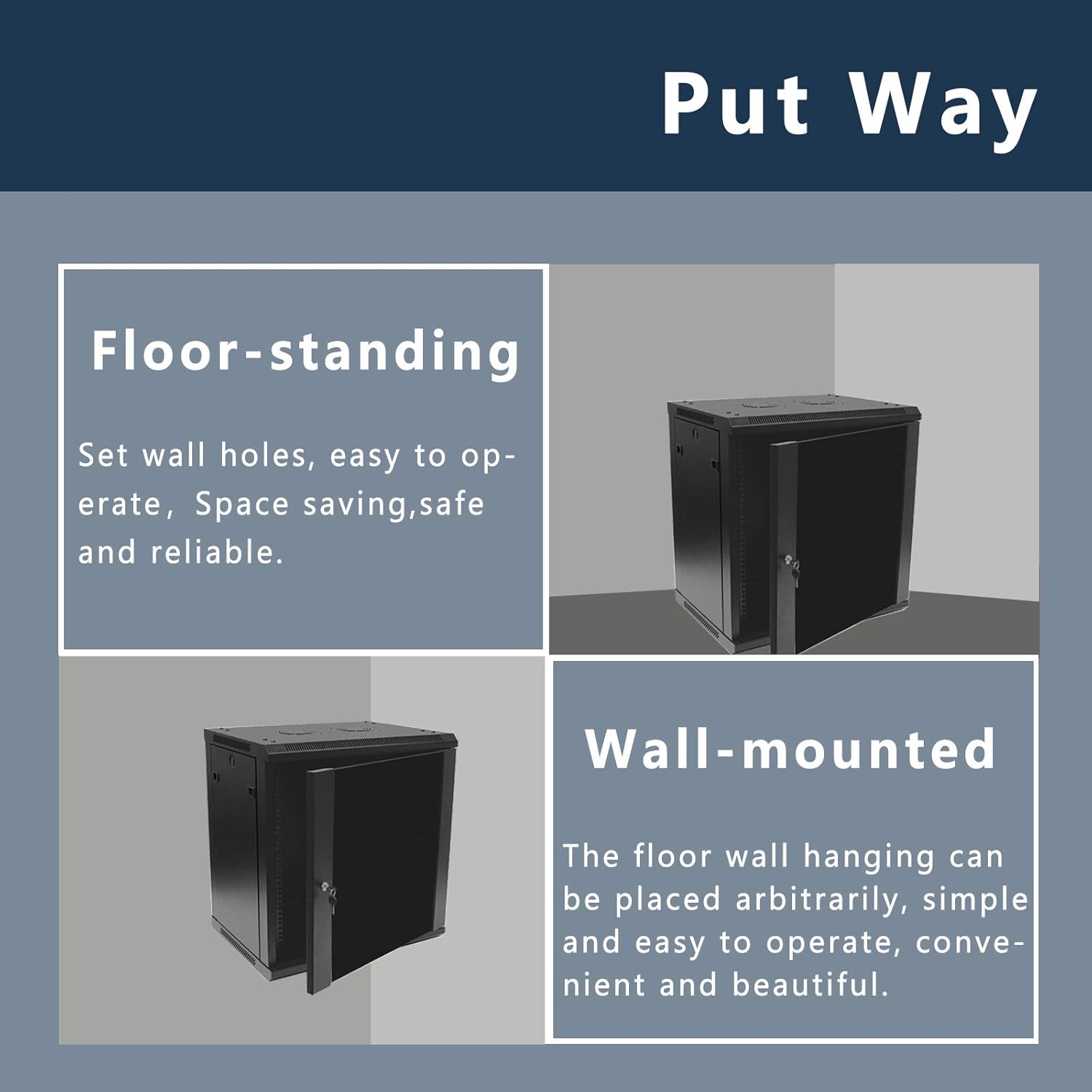 Put Way

Floor-standing

Set wall holes, easy to operate,  Space saving,safe and reliable.

Wall-mounted

The floor wall hanging can be placed arbitrarily, simple and easy to operate, convenient and beautiful.