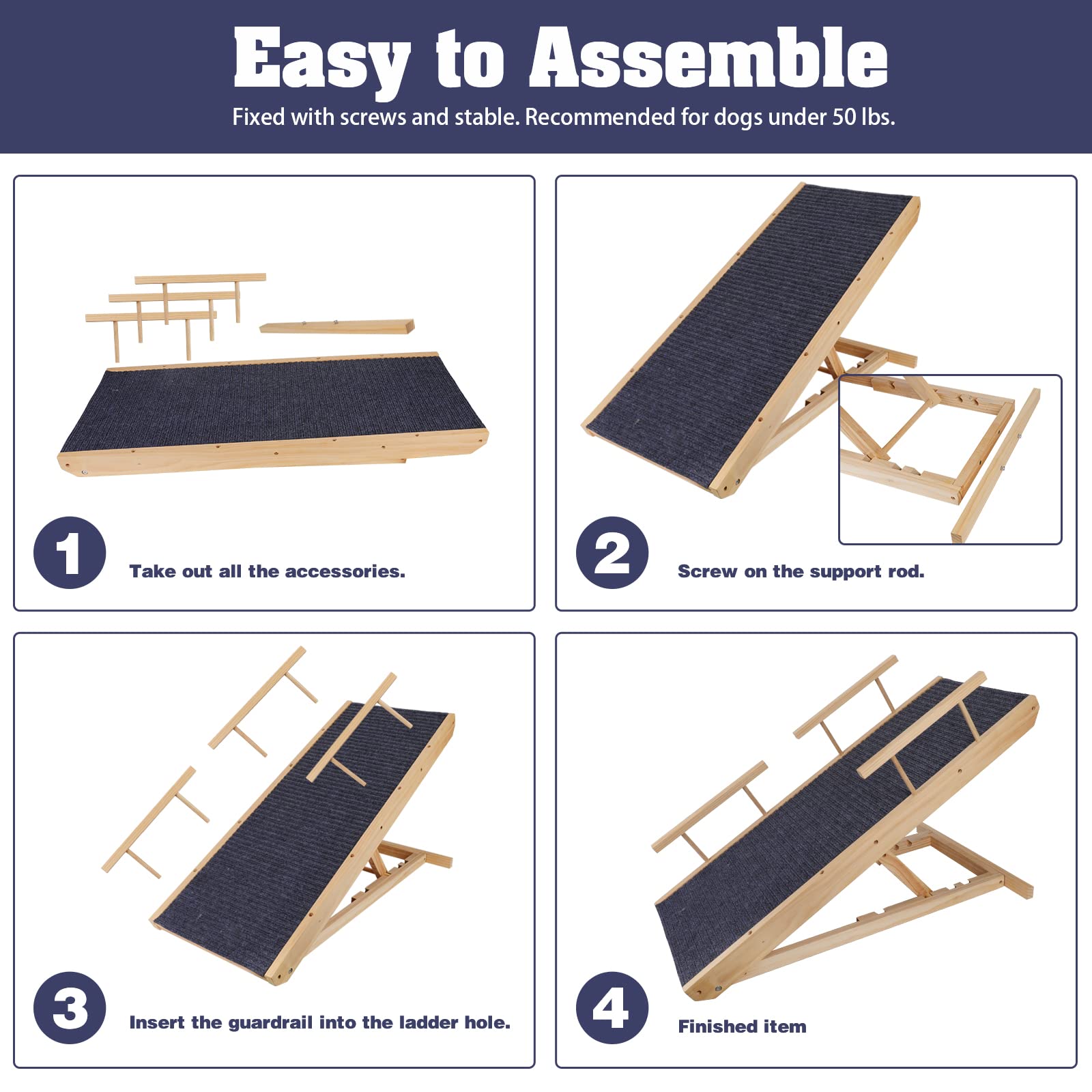 Easy to Assemble

Fixed with screws and stable. Recommended for dogs under 50 lbs.

1 Take out all the accessories.

2 Screw on the support rod.

3 Insert the guardrail into the ladder hole.

4 Finished item