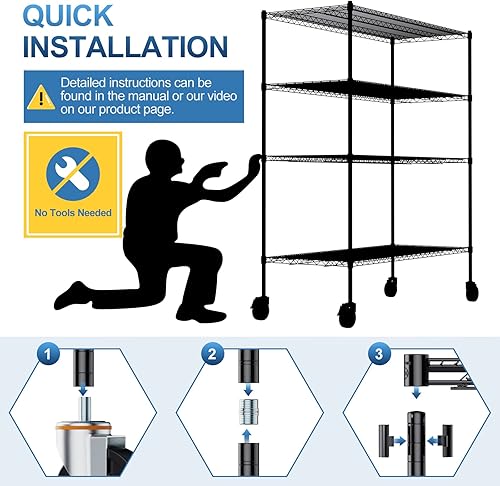 QUICK INSTALLATION

Detailed instructions can be found in the manual or our video on our product page.

No Tools Needed

1

2

3