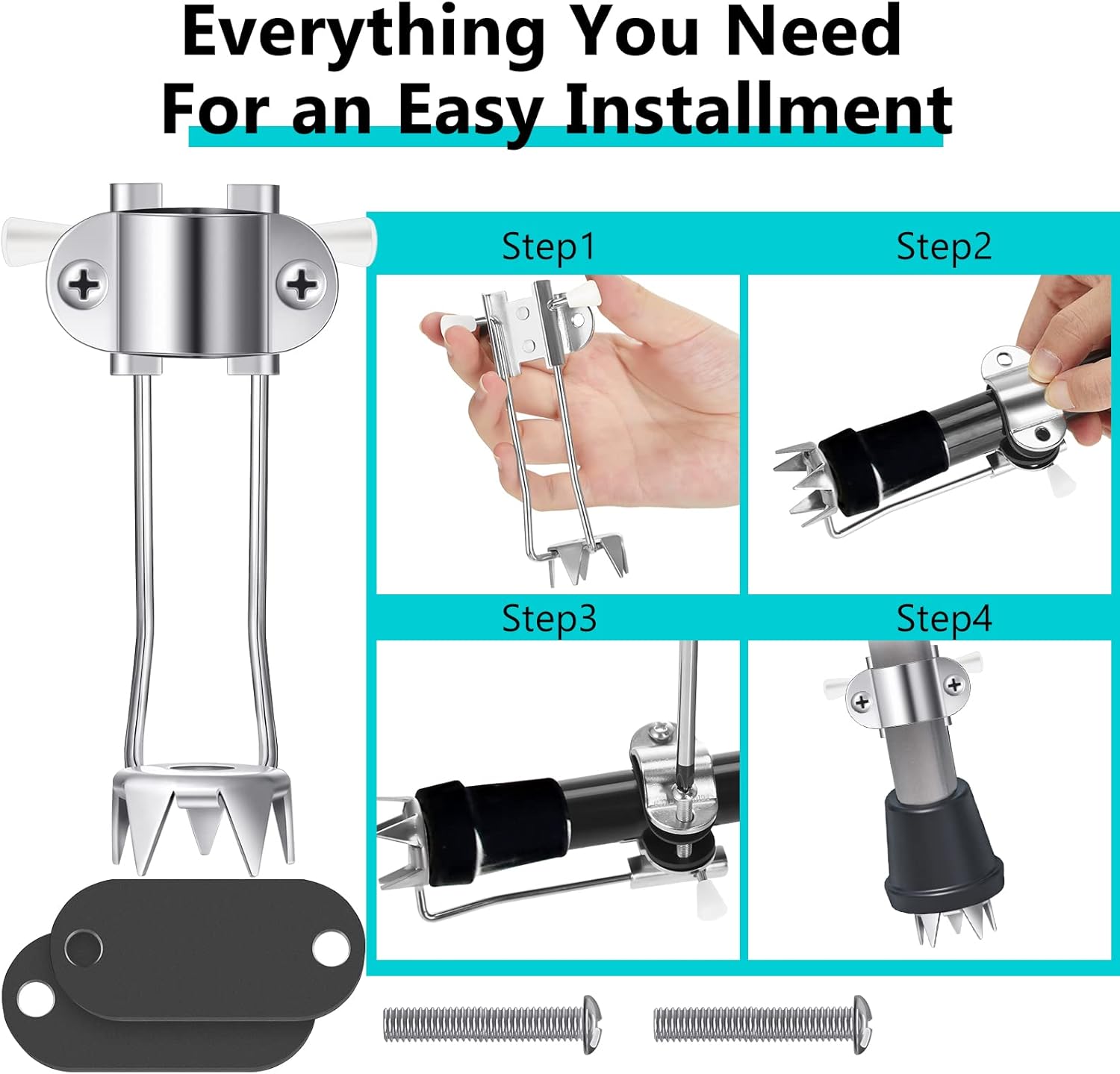 Everything You Need
For an Easy Installment

Step1

Step2

Step3

Step4