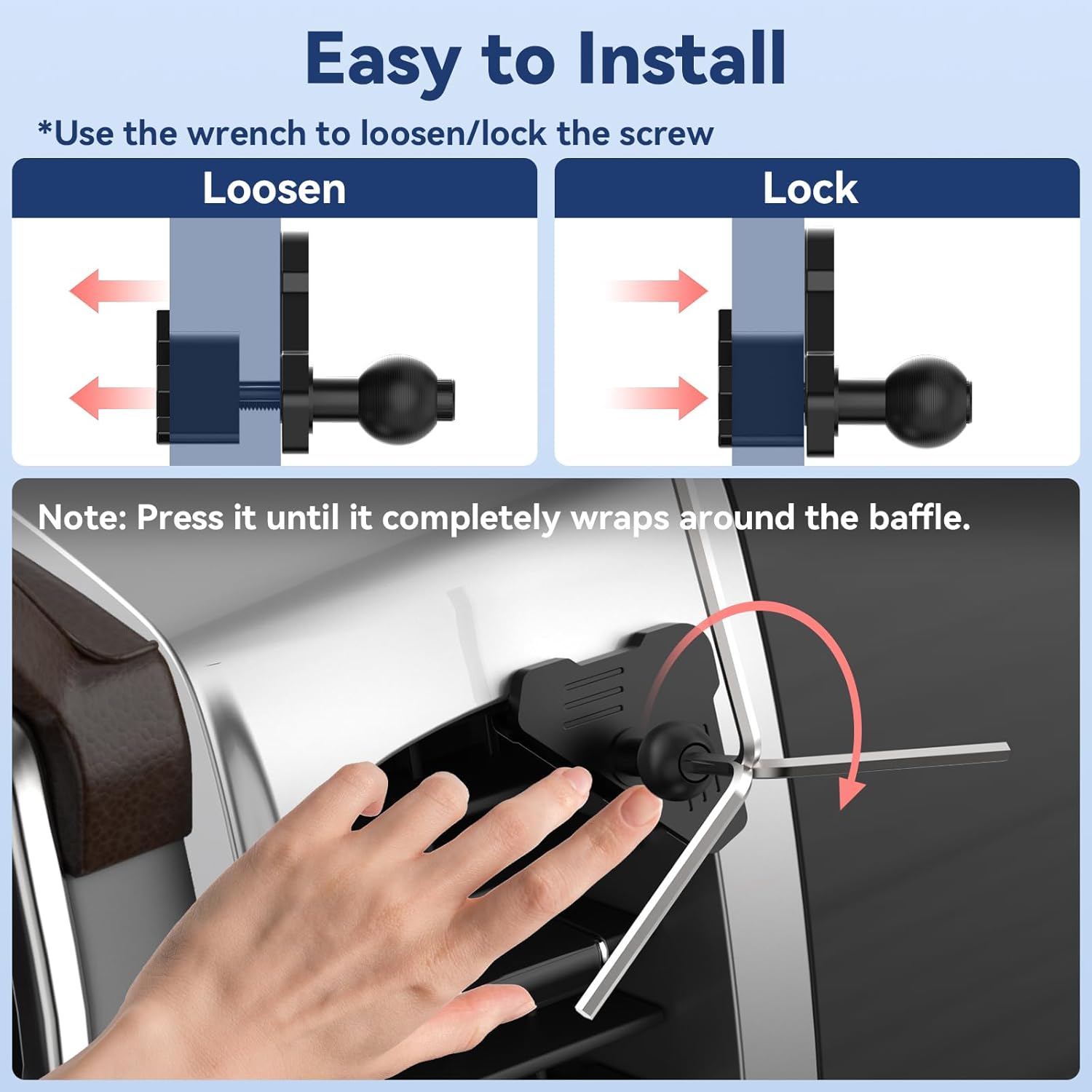 Easy to Install

*Use the wrench to loosen/lock the screw

Loosen

Lock

Note: Press it until it completely wraps around the baffle.