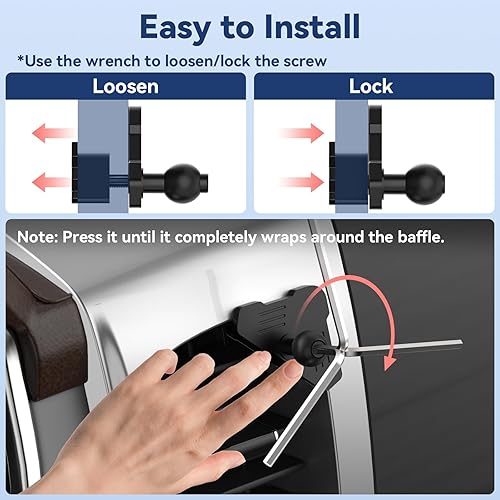 Easy to Install

*Use the wrench to loosen/lock the screw

Loosen

Lock

Note: Press it until it completely wraps around the baffle.