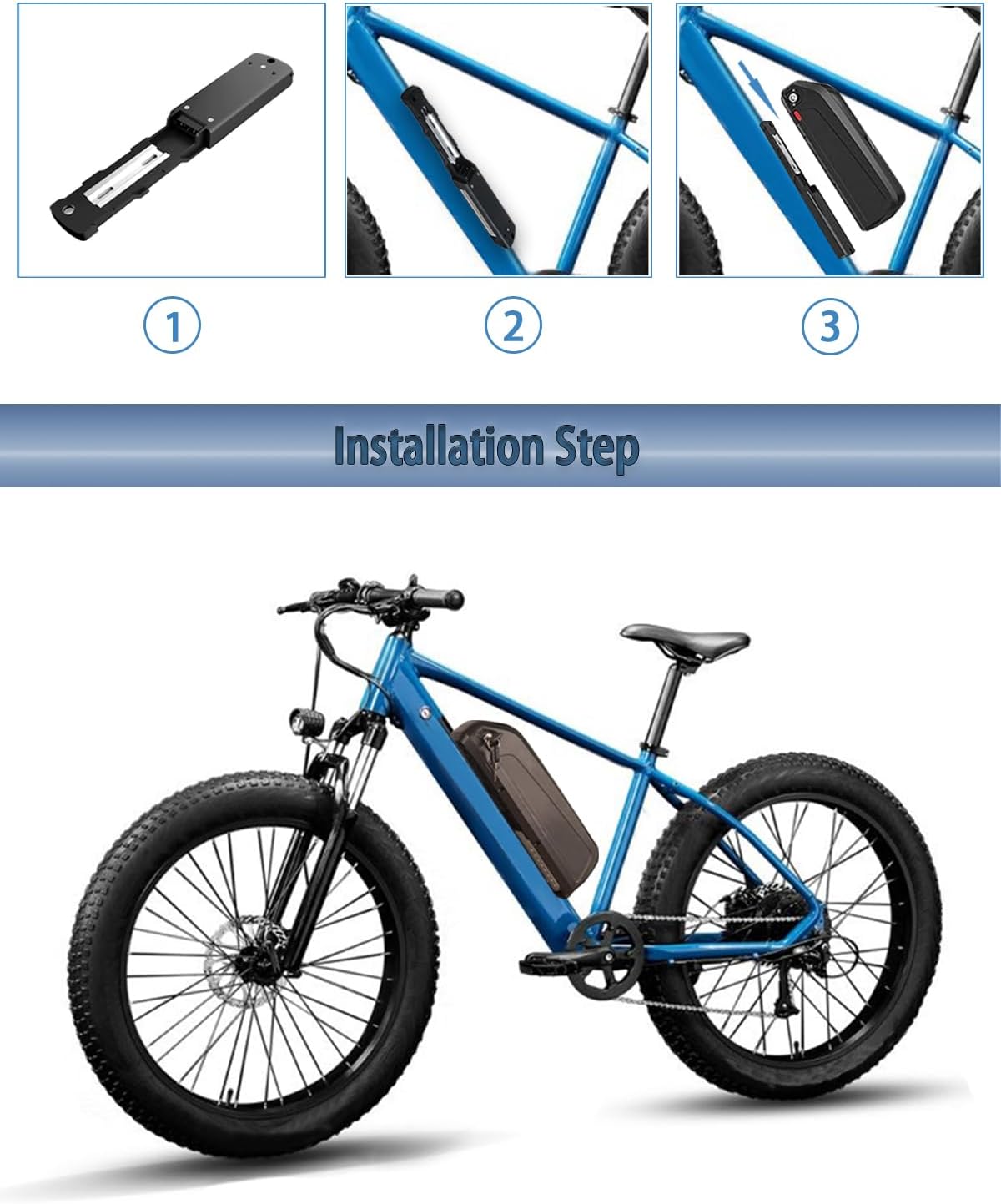 1

2

3

Installation Step