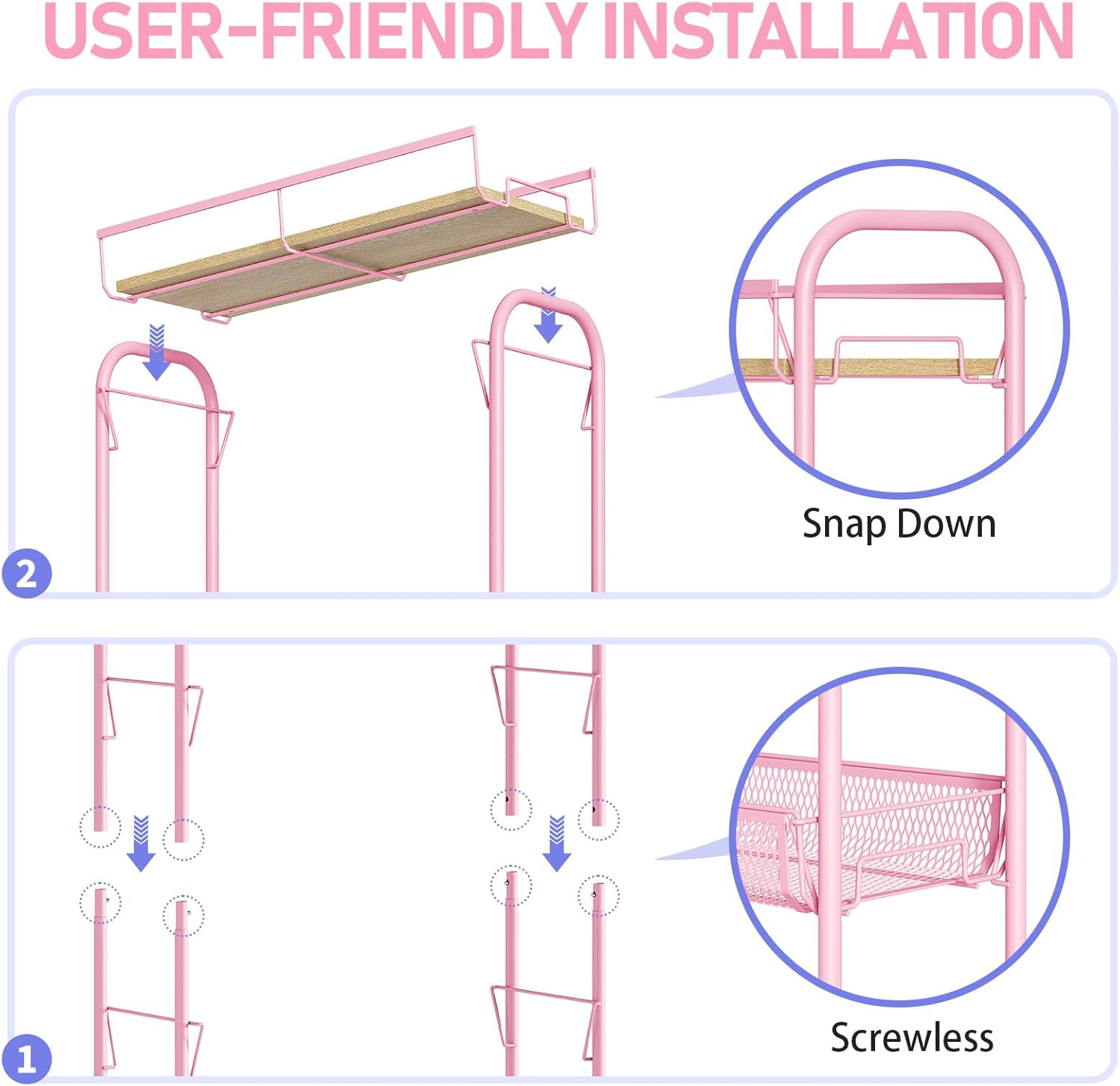 USER-FRIENDLY INSTALLATION

Snap Down

2

Screwless

1