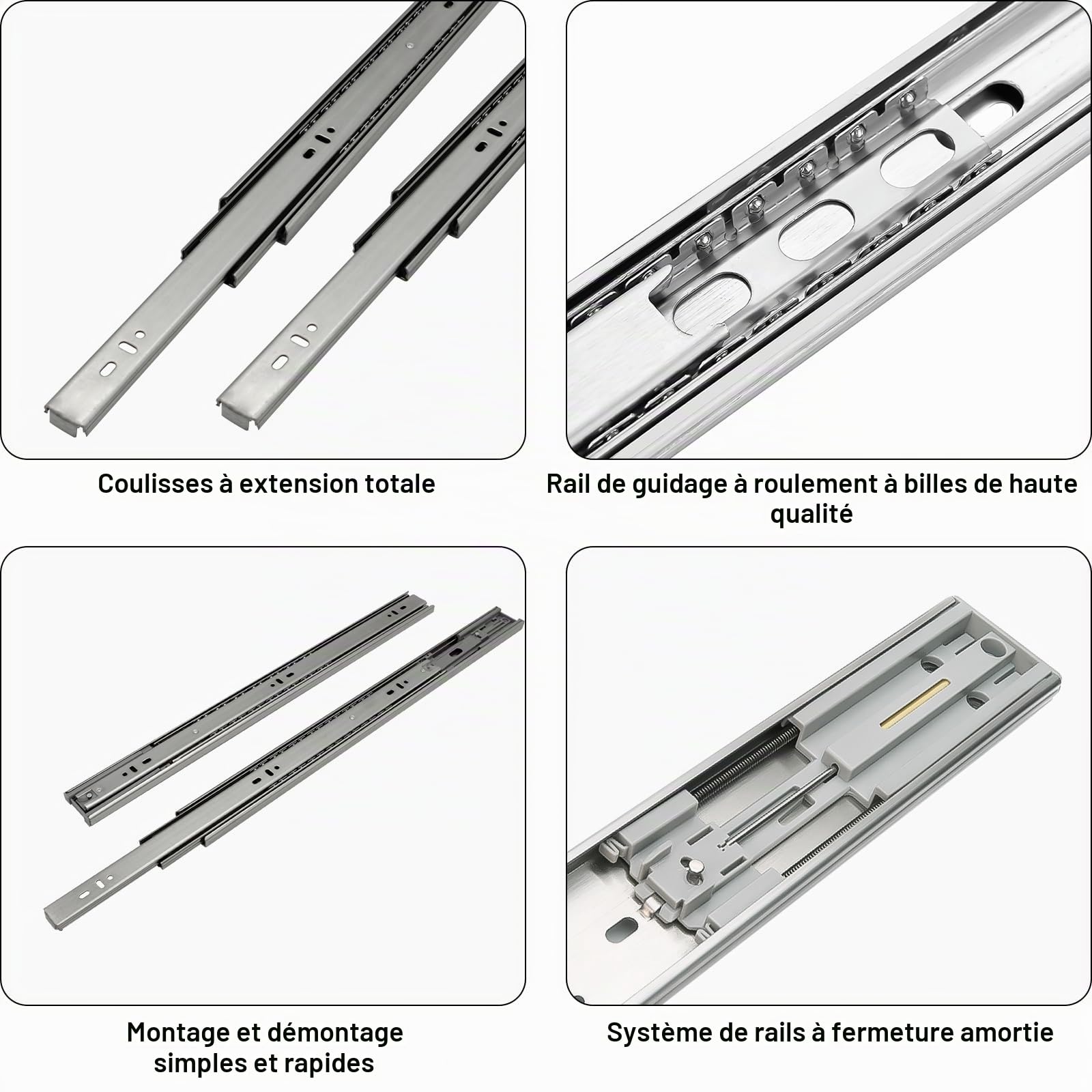 Coulisses à extension totale

Rail de guidage à roulement à billes de haute qualité

Montage et démontage simples et rapides

Système de rails à fermeture amortie