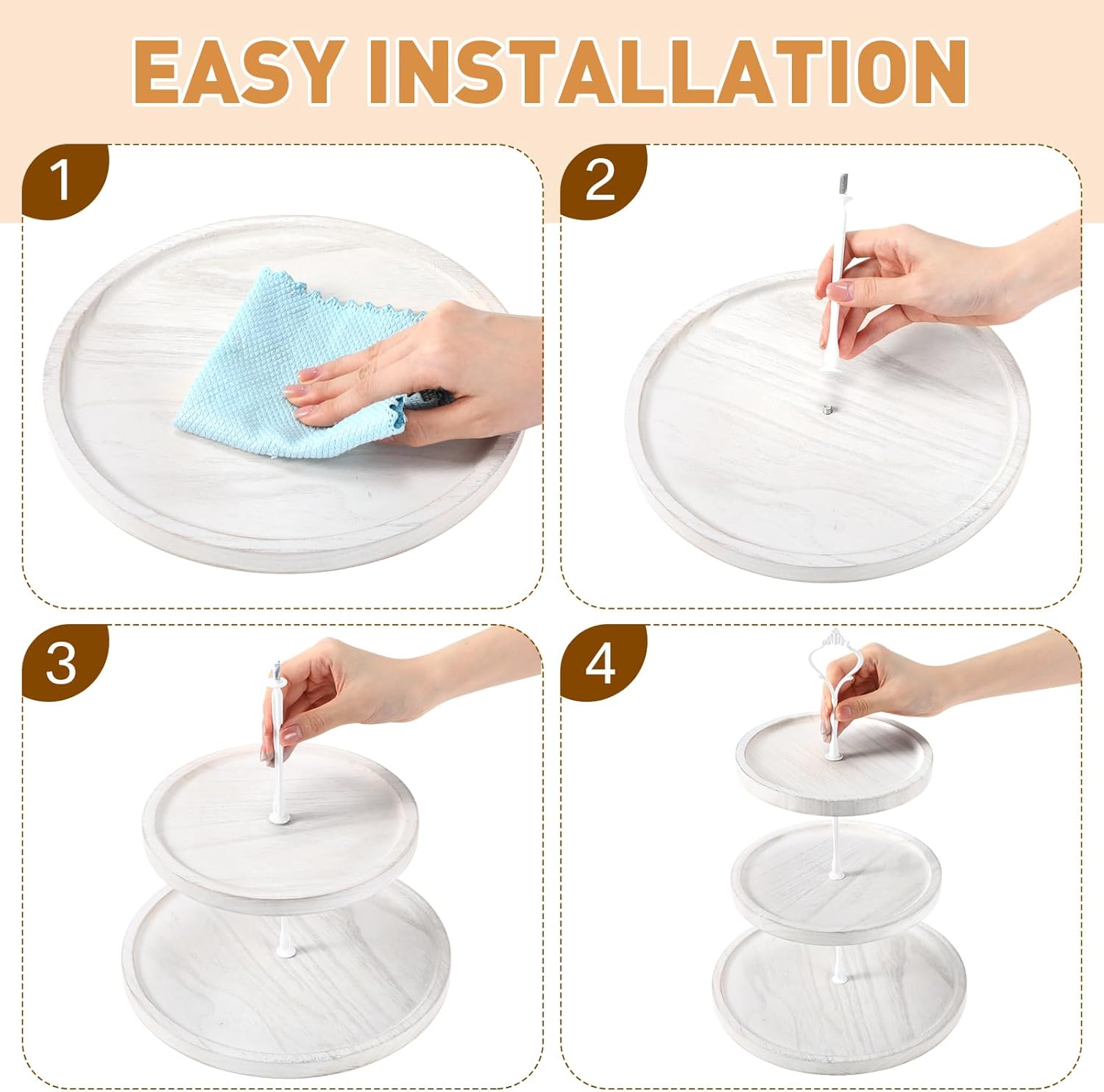 EASY INSTALLATION

1

2

3

4