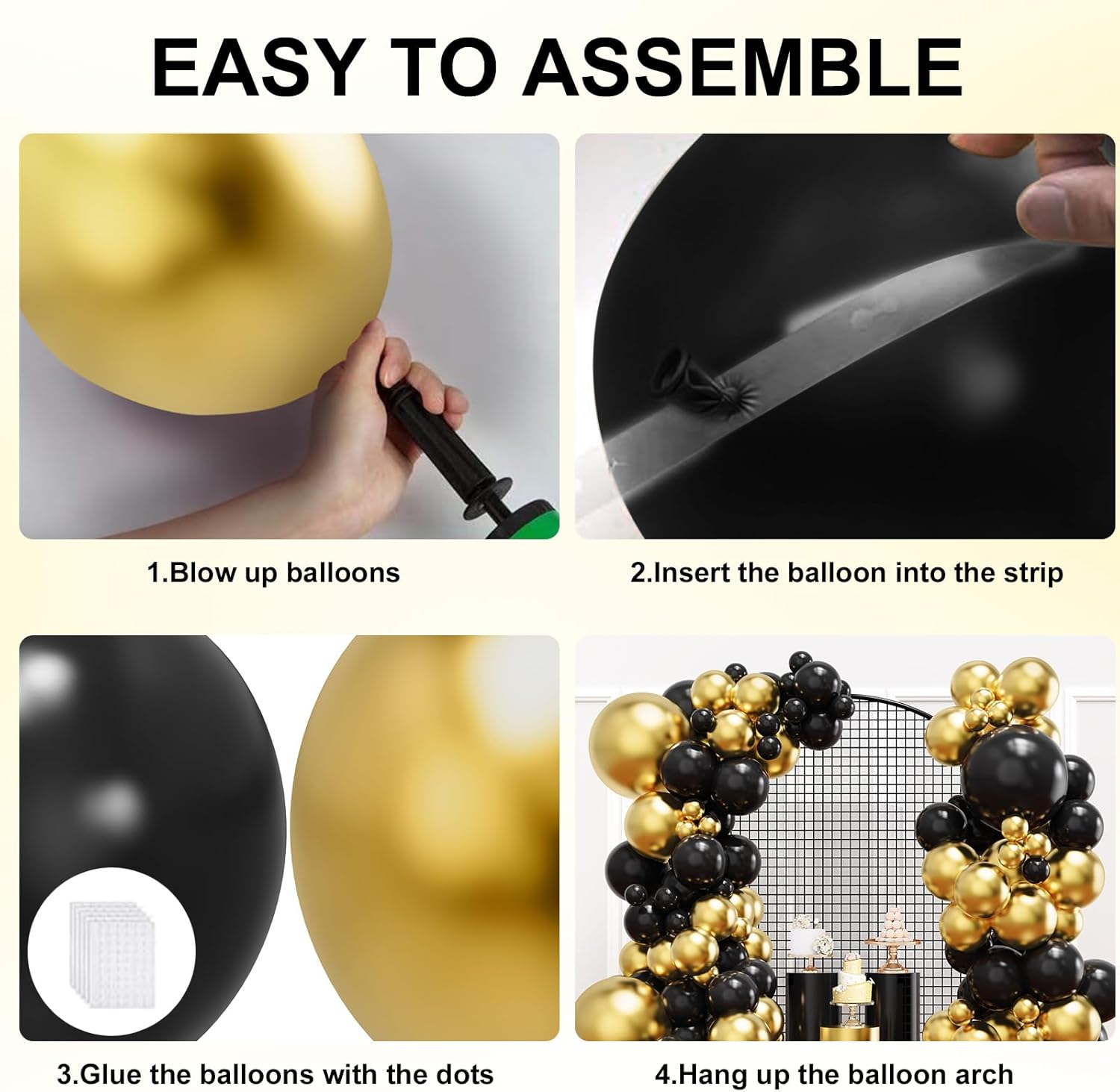 EASY TO ASSEMBLE

1.Blow up balloons

2.Insert the balloon into the strip

3.Glue the balloons with the dots

4.Hang up the balloon arch