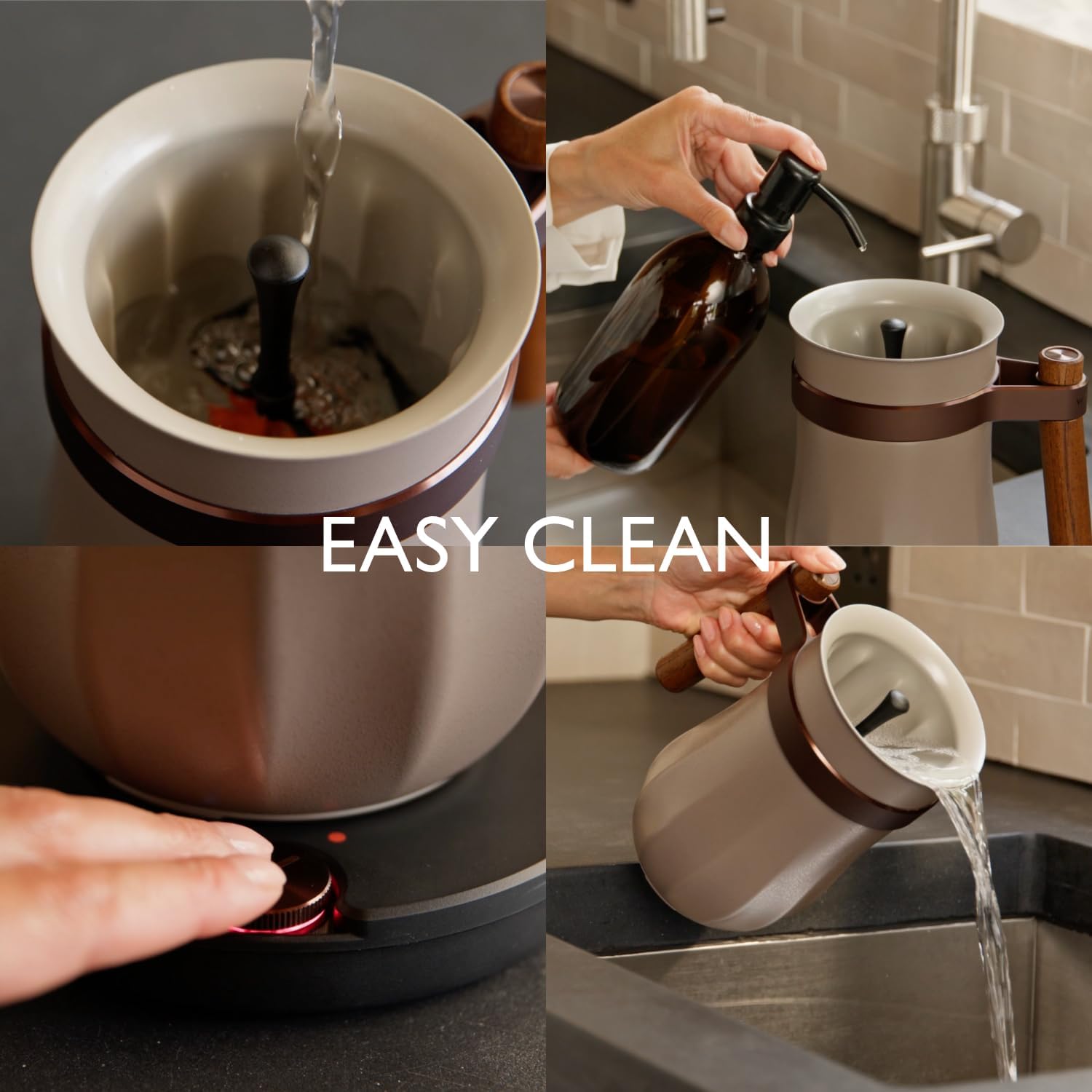 EASY CLEAN