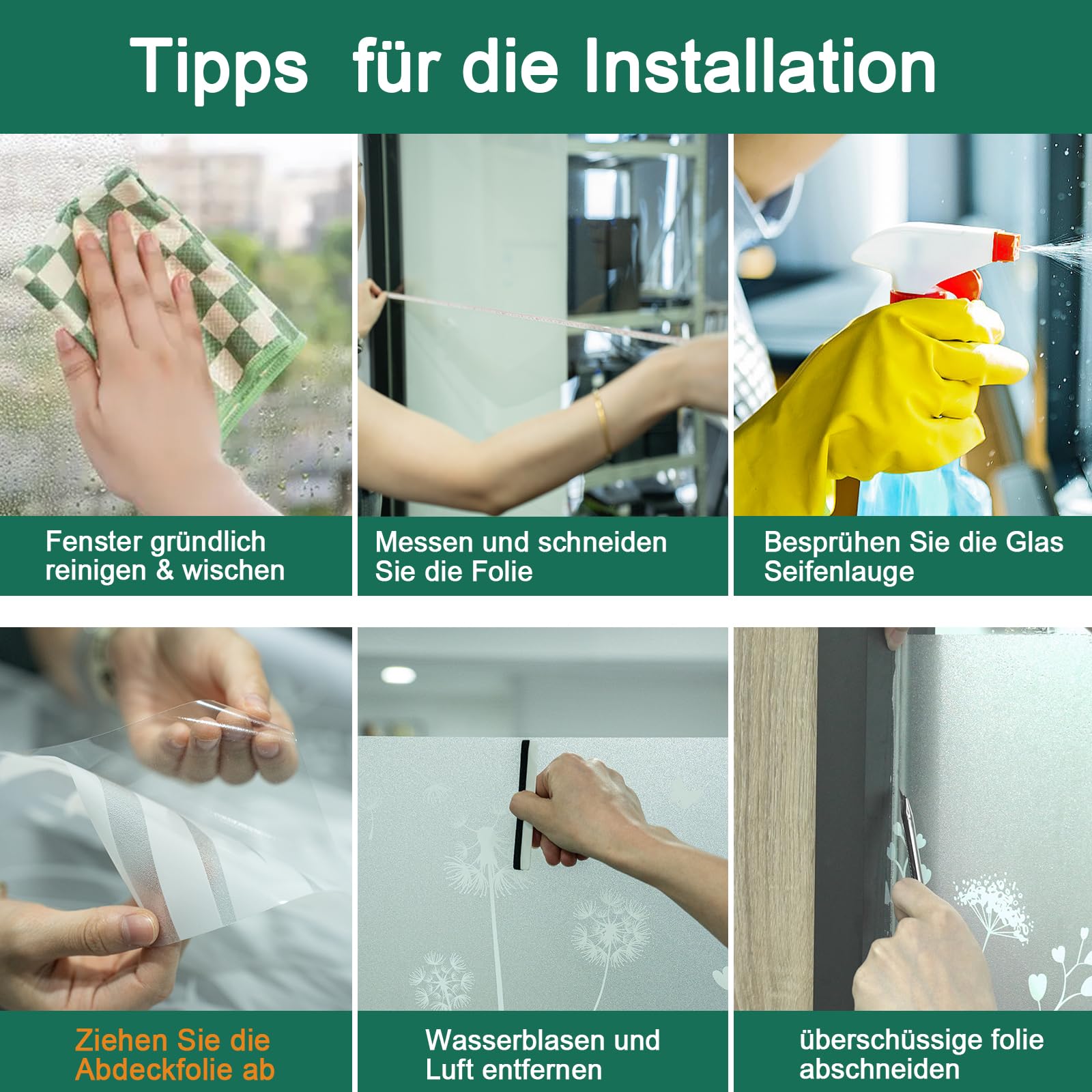 Tipps für die Installation

Fenster gründlich reinigen & wischen

Messen und schneiden Sie die Folie

Besprühen Sie die Glas Seifenlauge

Ziehen Sie die Abdeckfolie ab

Wasserblasen und Luft entfernen

überschüssige folie abschneiden