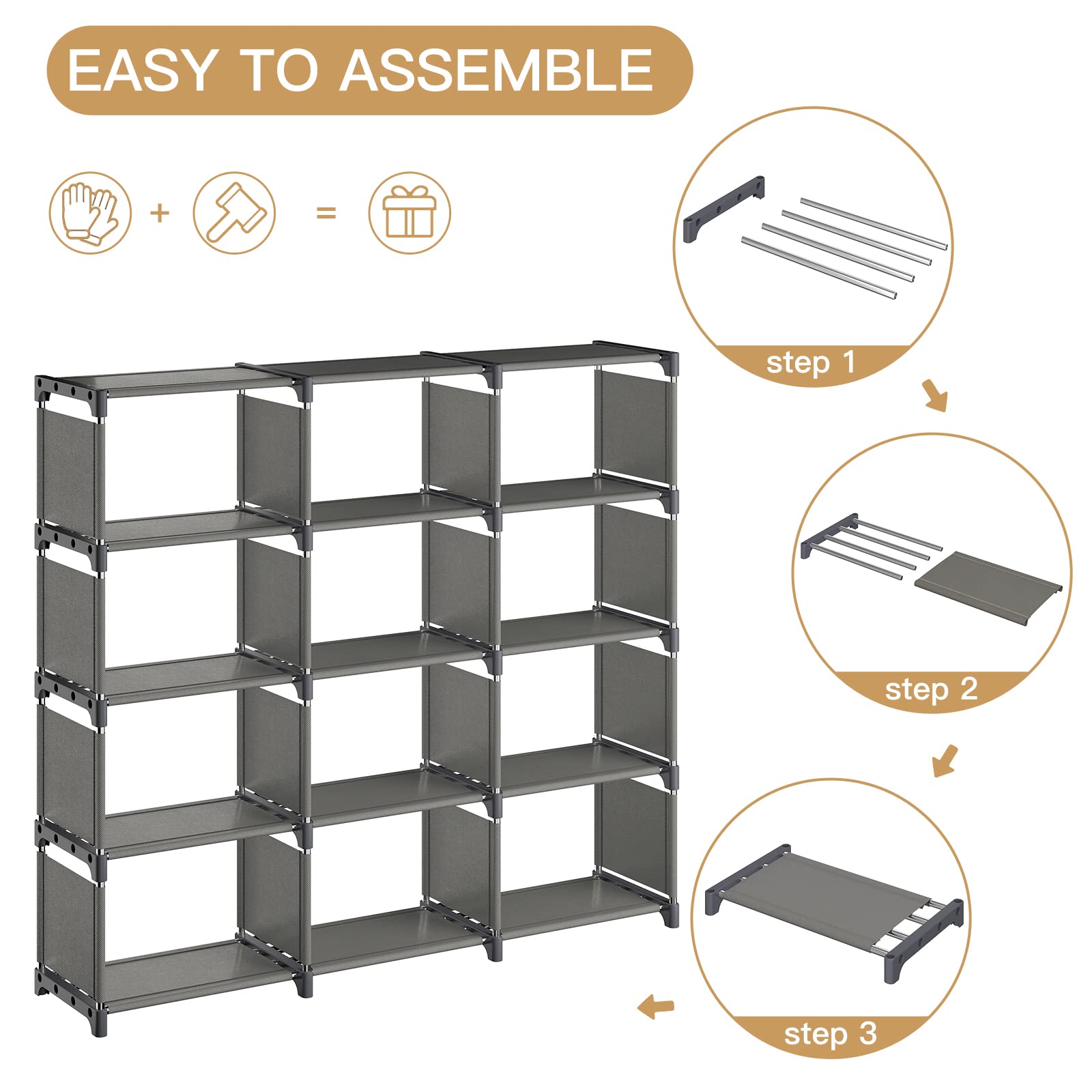 EASY TO ASSEMBLE

+ =

step 1

step 2

step 3