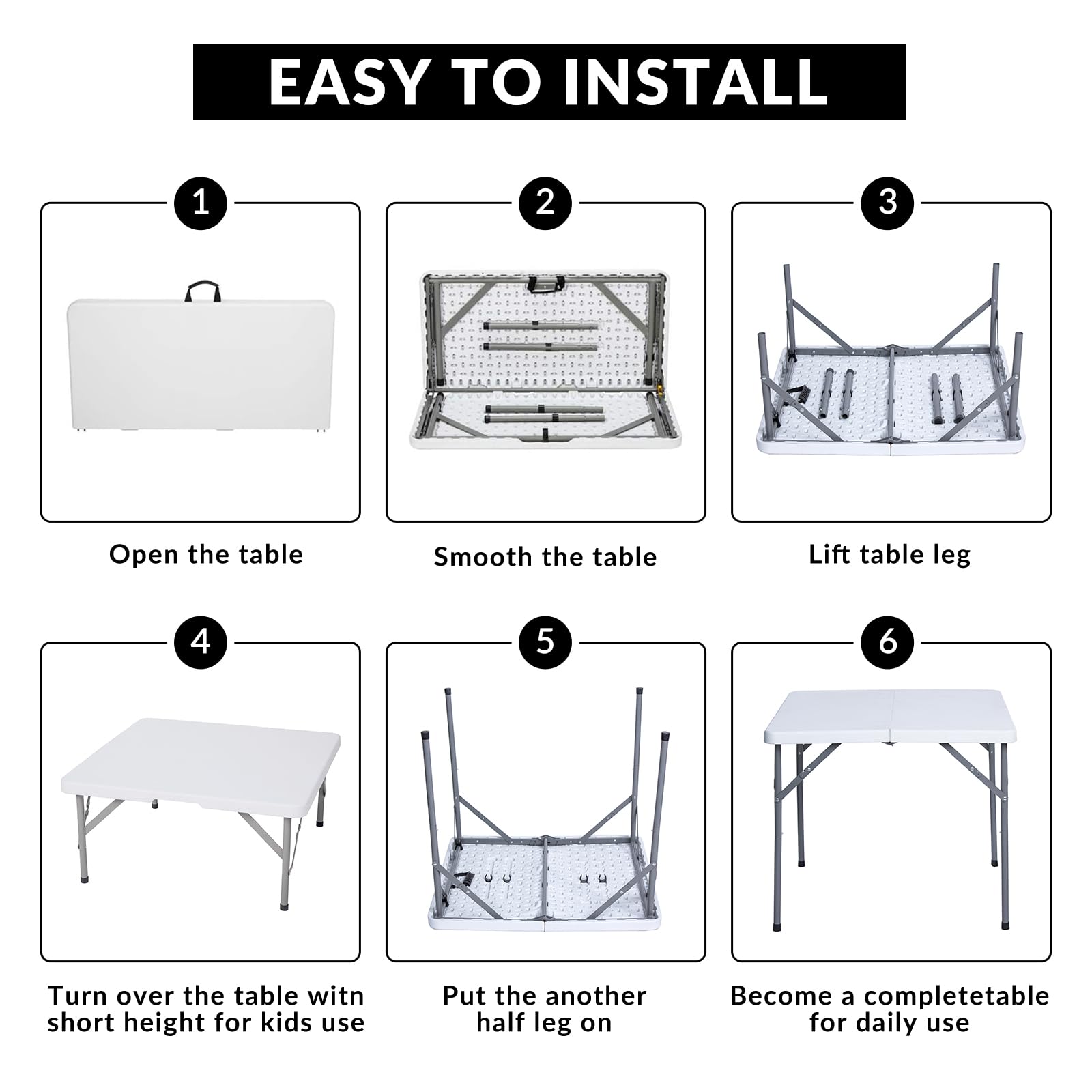 EASY TO INSTALL

1

Open the table

2

Smooth the table

3

Lift table leg

4

Turn over the table witn short height for kids use

5

Put the another half leg on

6

Become a completetable for daily use