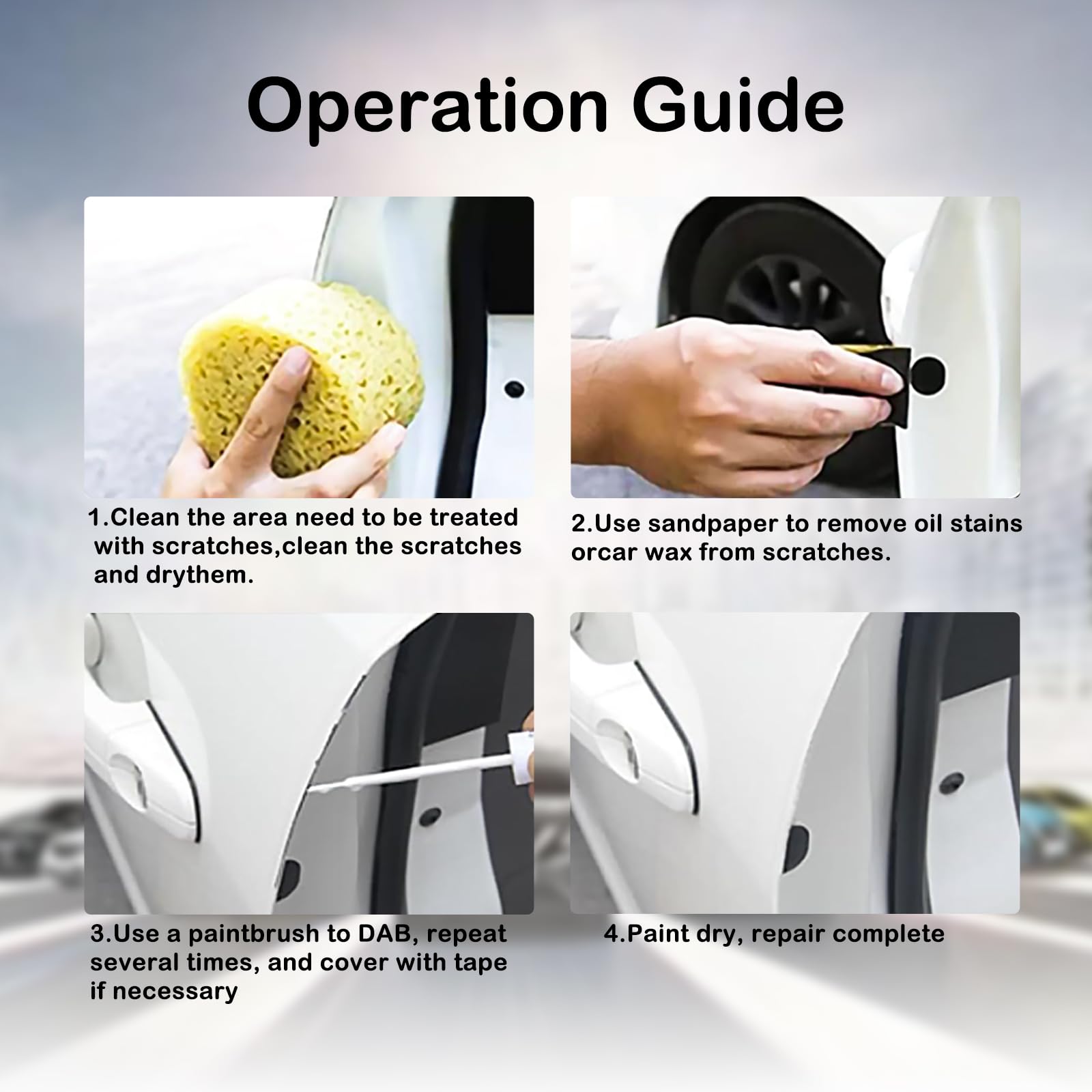 Operation Guide

1.Clean the area need to be treated with scratches,clean the scratches and drythem.

2.Use sandpaper to remove oil stains orcar wax from scratches.

3.Use a paintbrush to DAB, repeat several times, and cover with tape if necessary

4.Paint dry, repair complete